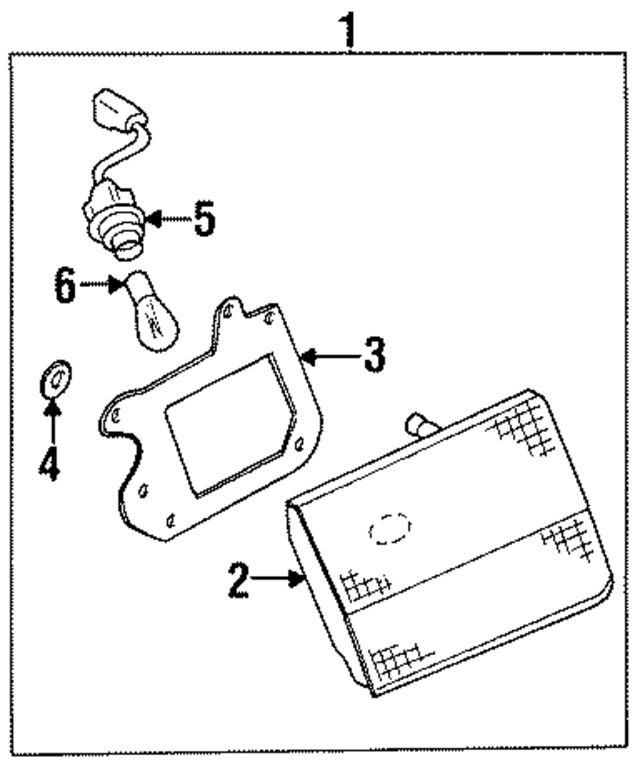 1
5
6
3
4
2