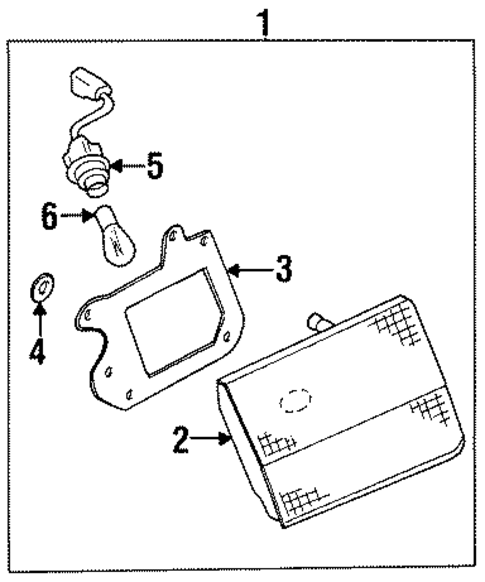 1
5
6
3
4
2