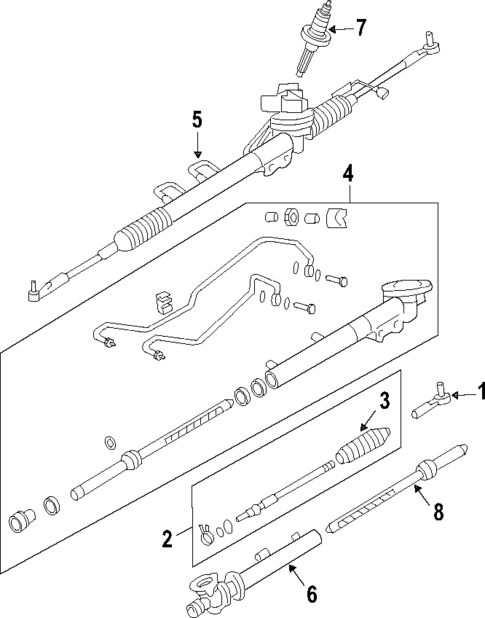 7
5
4
1
3
8
2
6