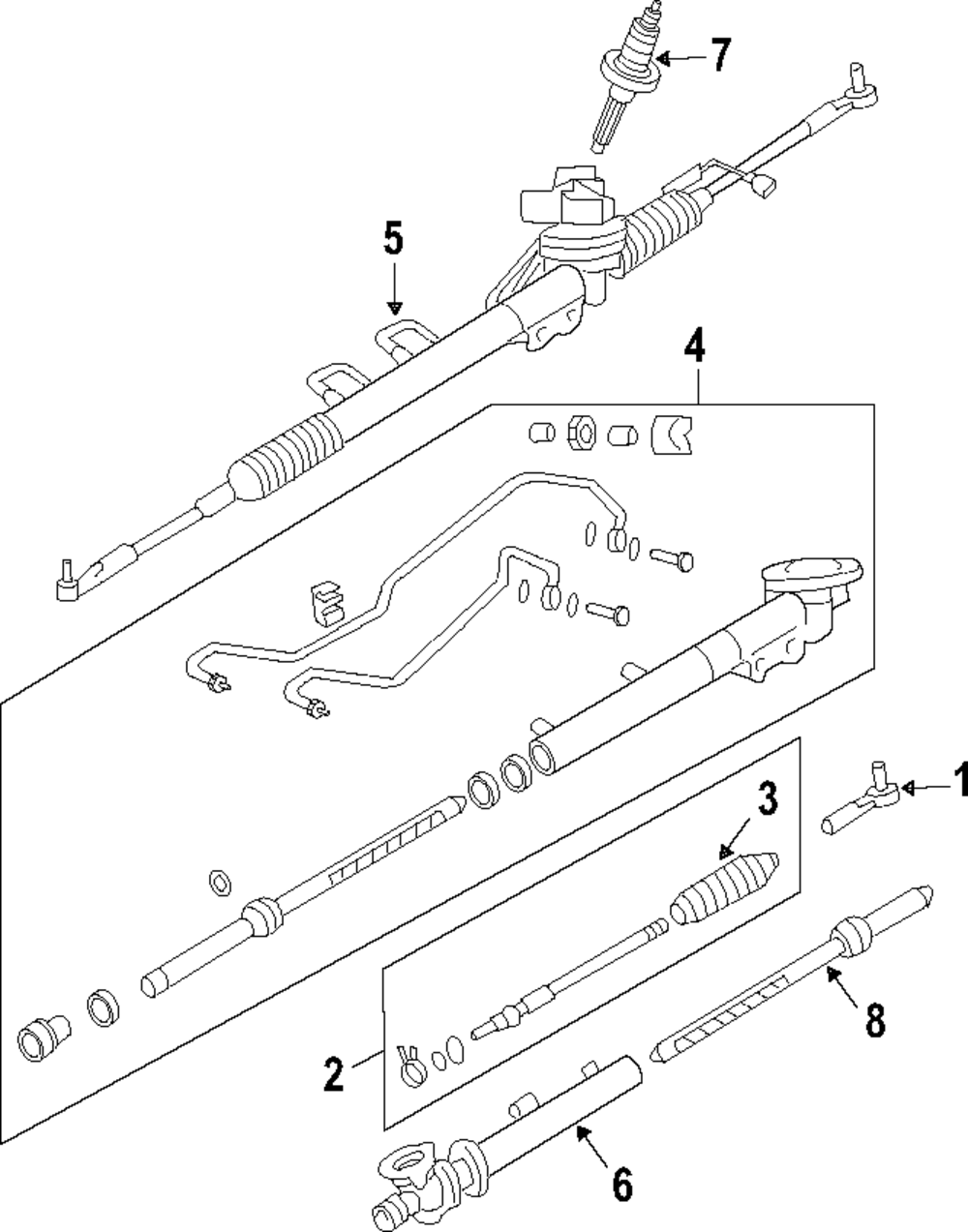 7
5
4
1
3
8
2
6