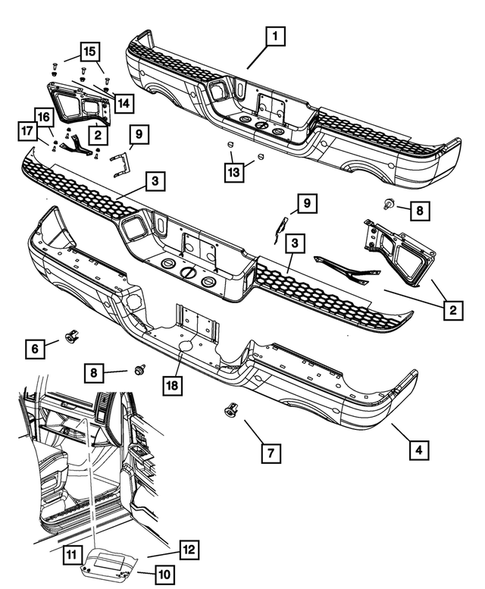 1
15
14
16
17
2
9
13
3
9
8
3
2
6
8
18
7
4
11
12
10