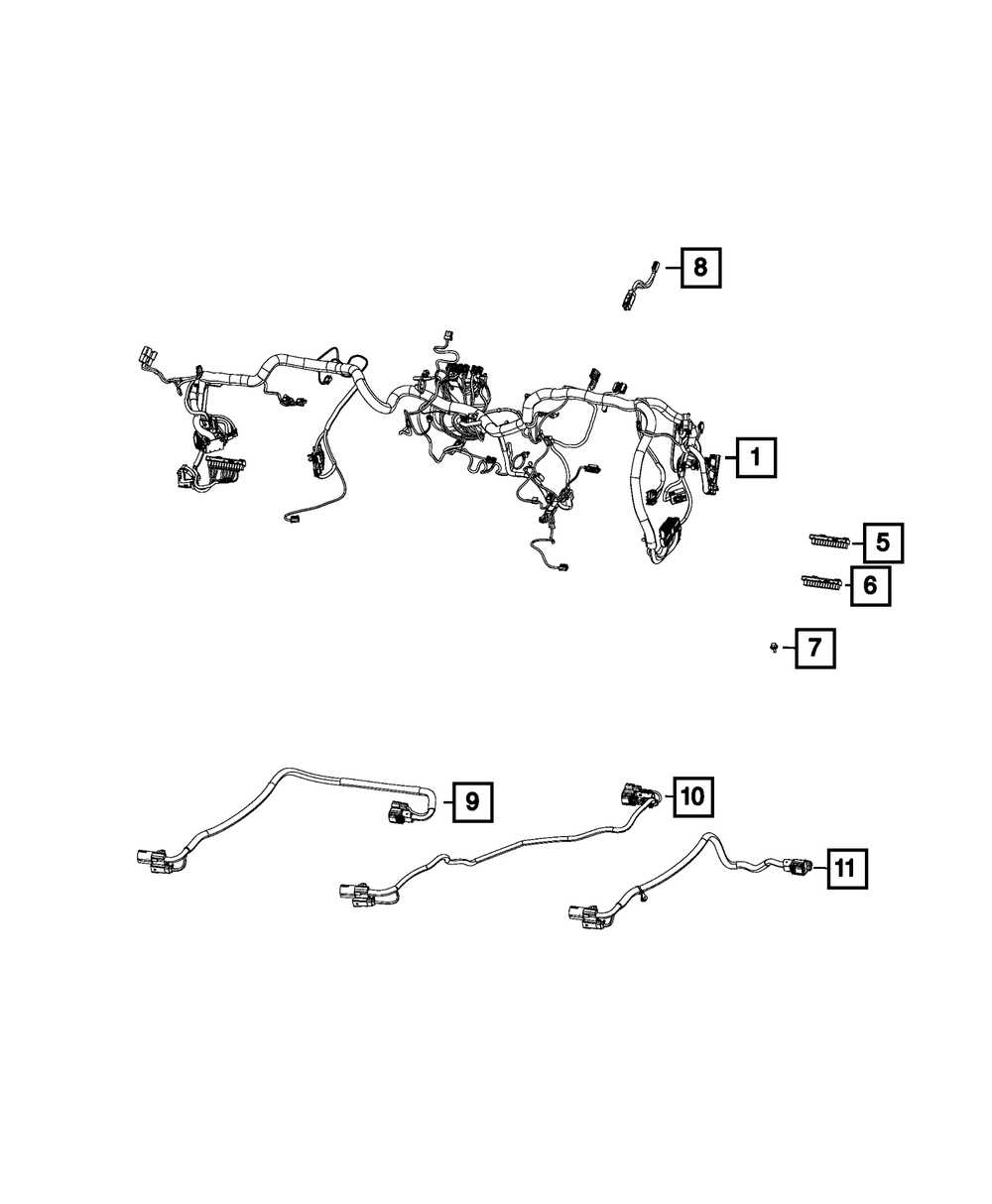 8
1
5
6
7
9
10
11