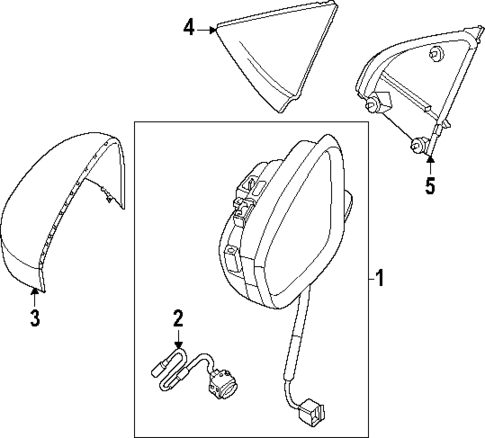 4
5
3
1
2