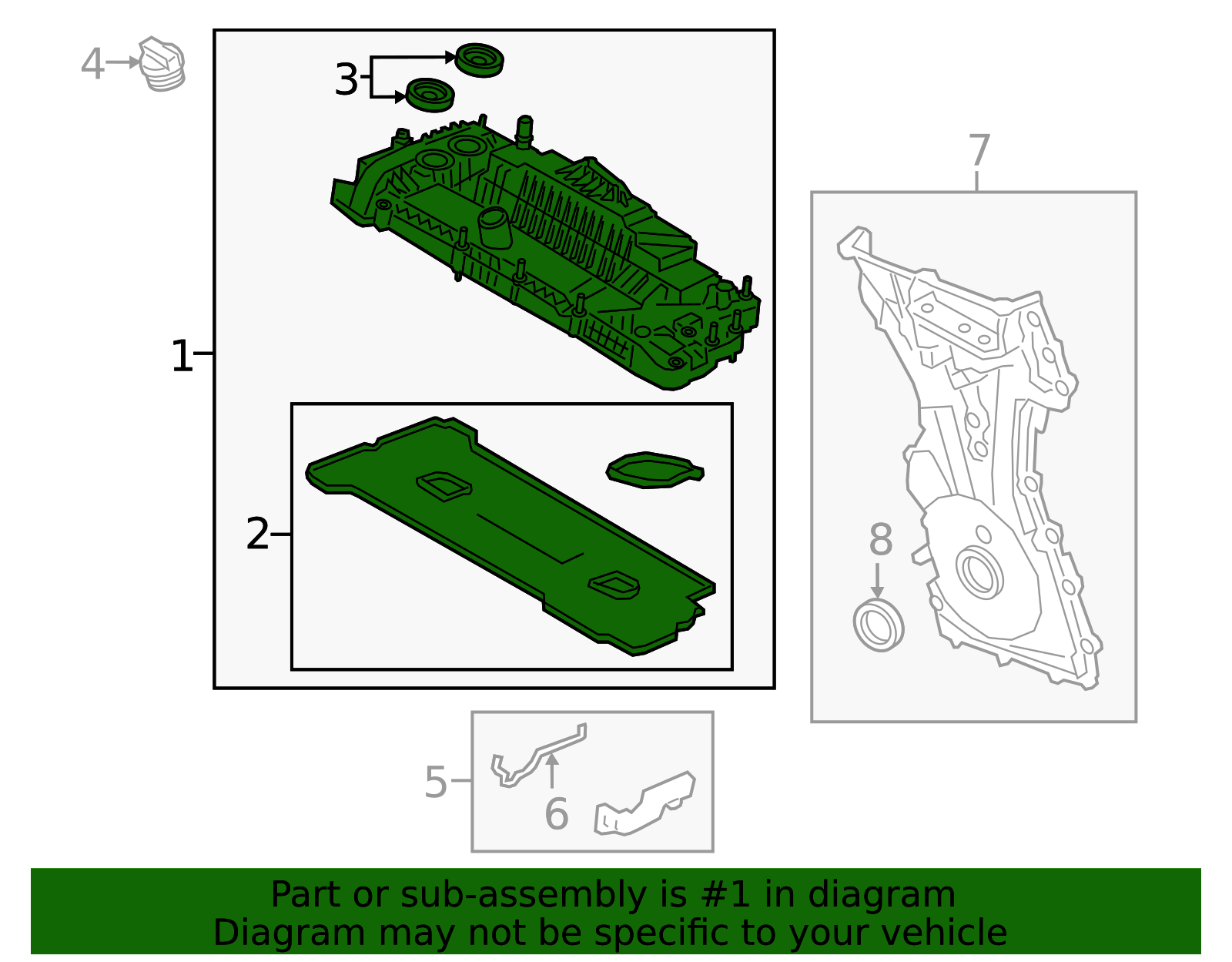 4
3
1
2
7
8
5
6

Part or sub-assembly is #1 in diagram
Diagram may not be specific to your vehicle