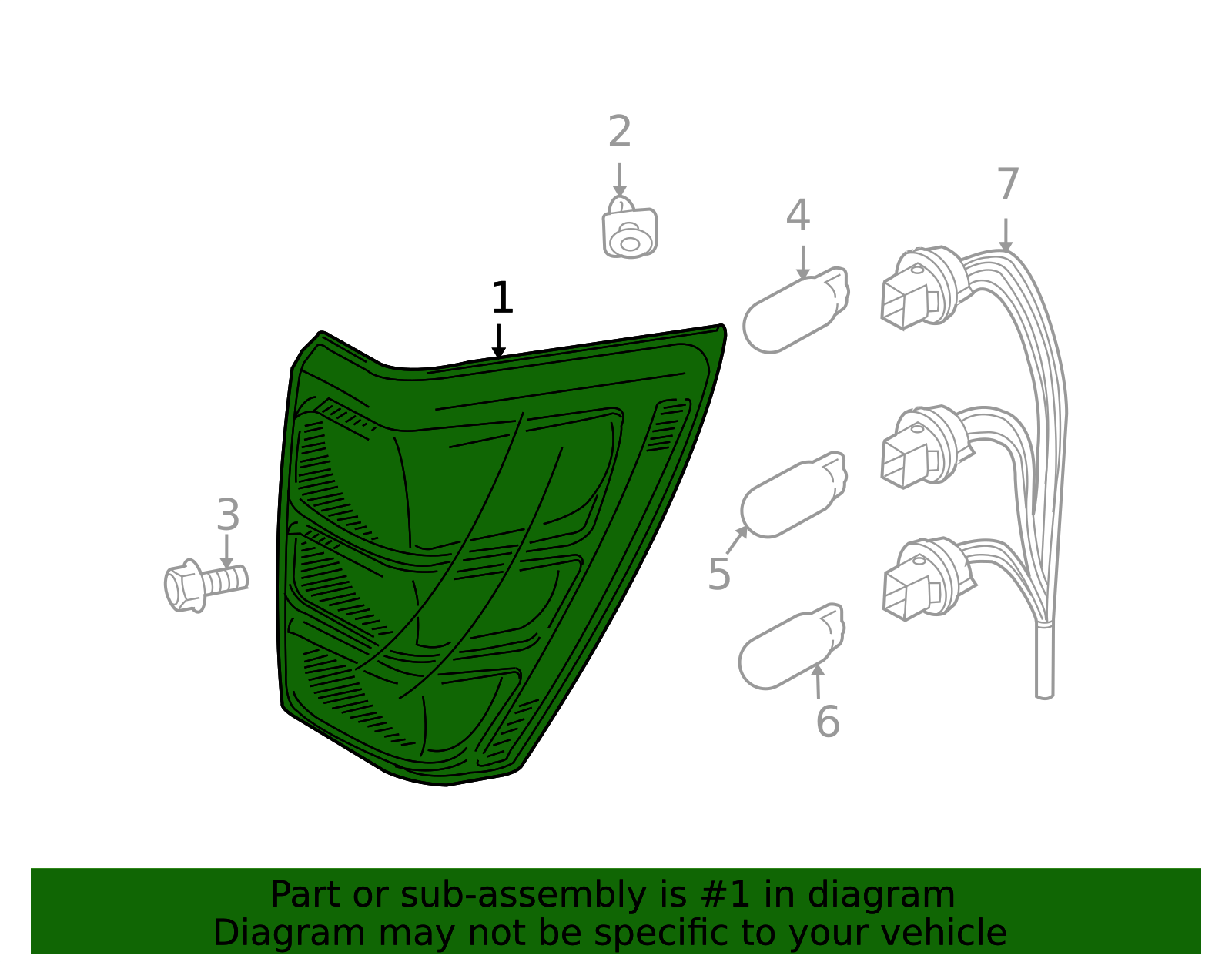 2

7

4

1

3

5

6

Part or sub-assembly is #1 in diagram
Diagram may not be specific to your vehicle