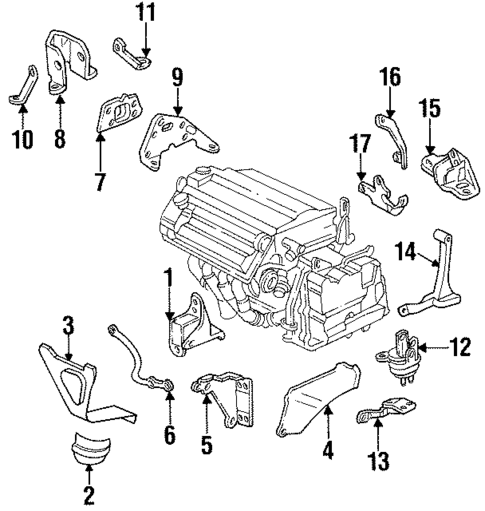 11
9
16
15
10
8
7
17
14
1
3
12
6
5
4
13
2