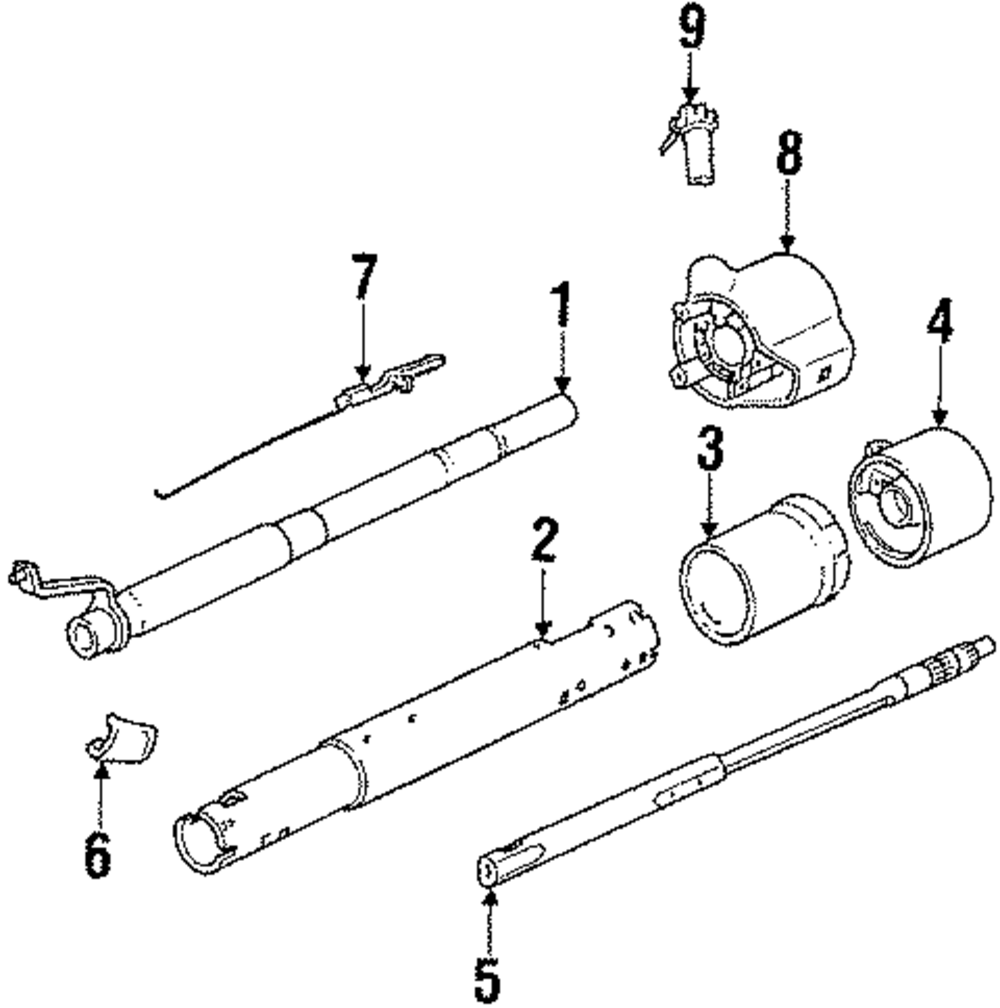 9
8
7
1
4
3
2
6
5