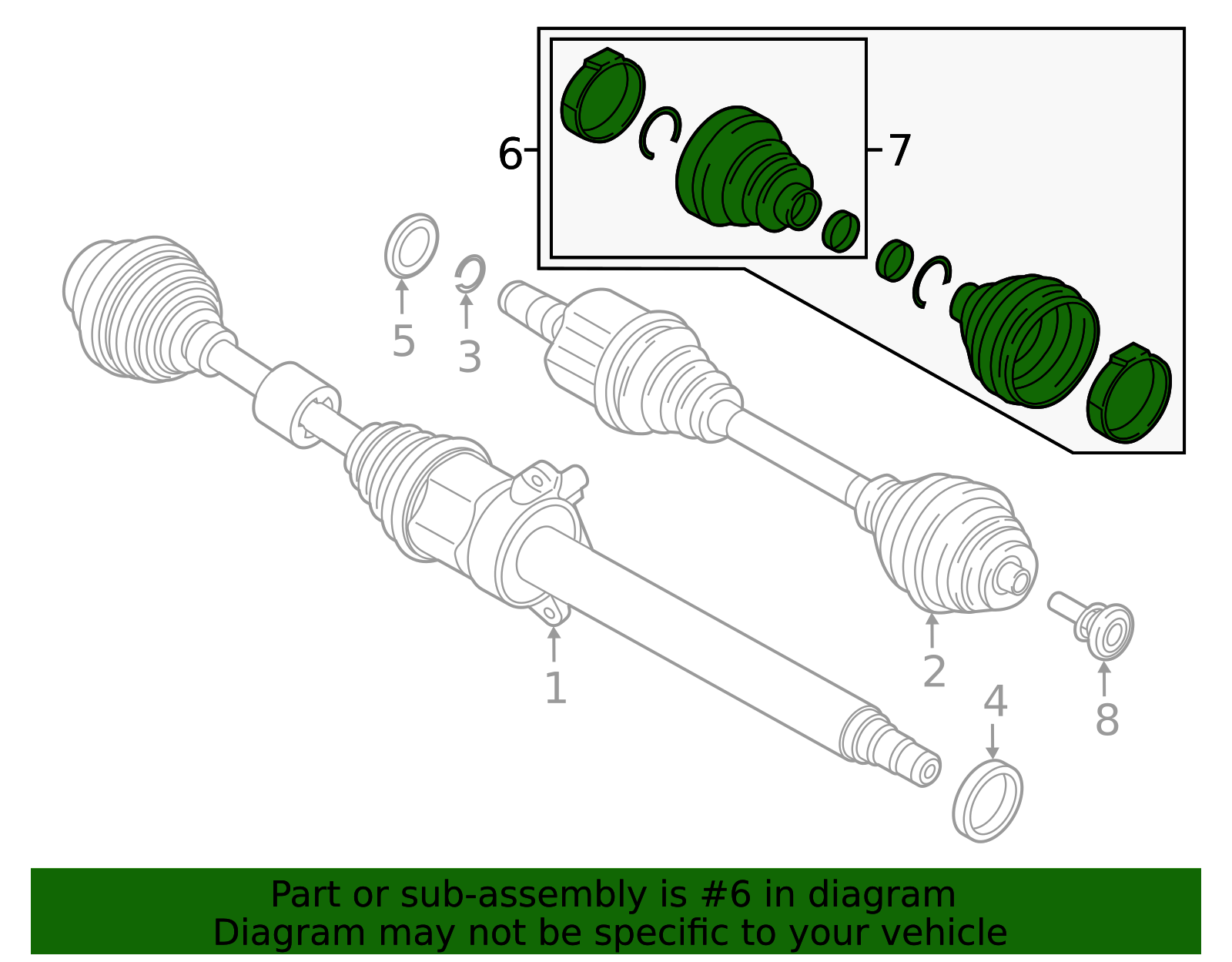 6
7
5
3
1
2
4
8
Part or sub-assembly is #6 in diagram
Diagram may not be specific to your vehicle