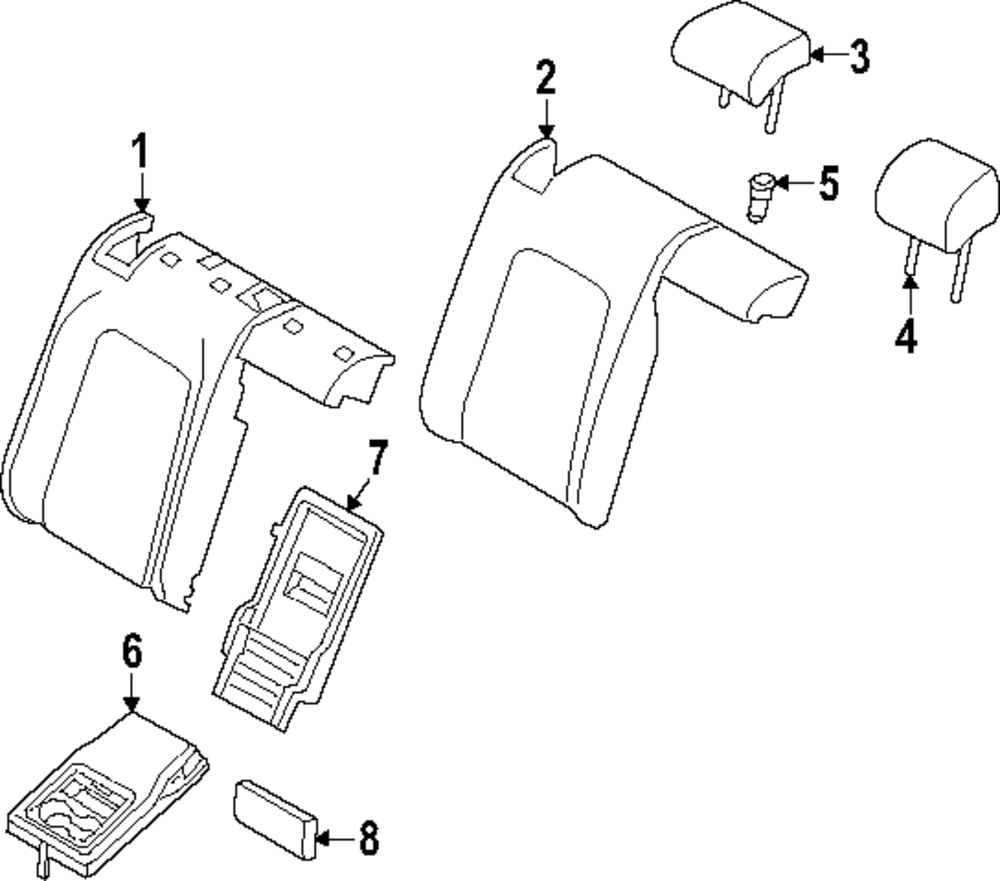 3
2
1
5
4
7
6
8