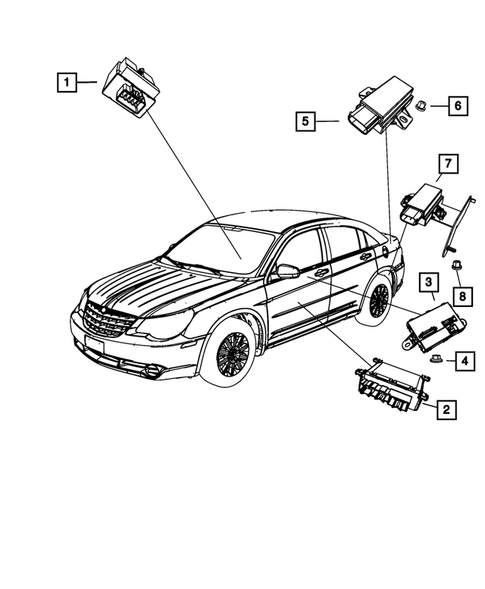 1
5
6
7
3
8
4
2