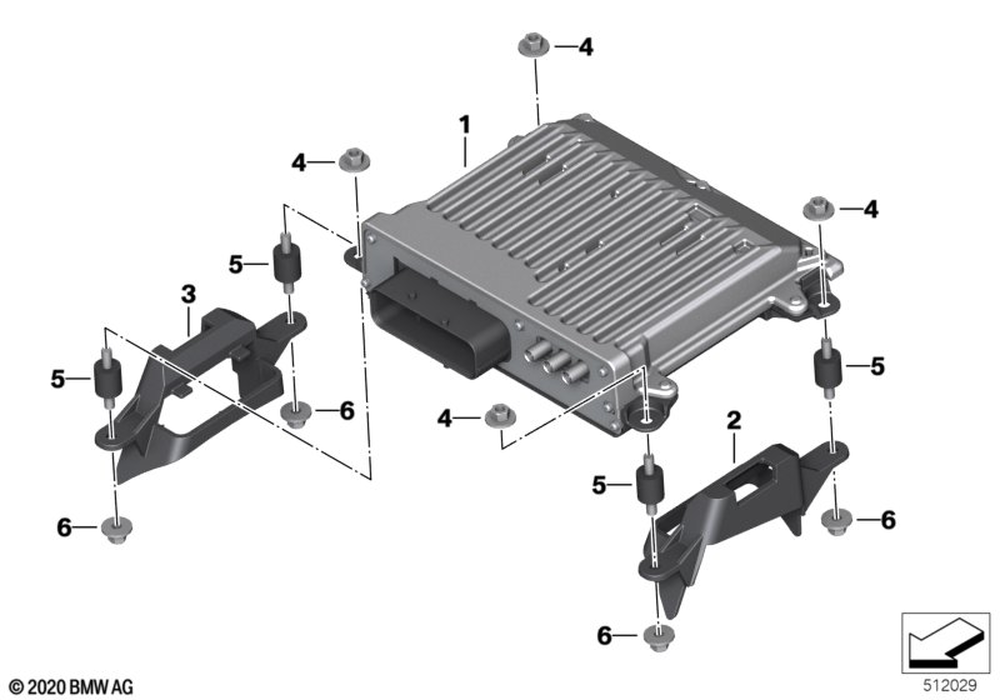 4
1
4
4
5
3
5
5
6
4
2
5
6
6
6
© 2020 BMW AG
512029