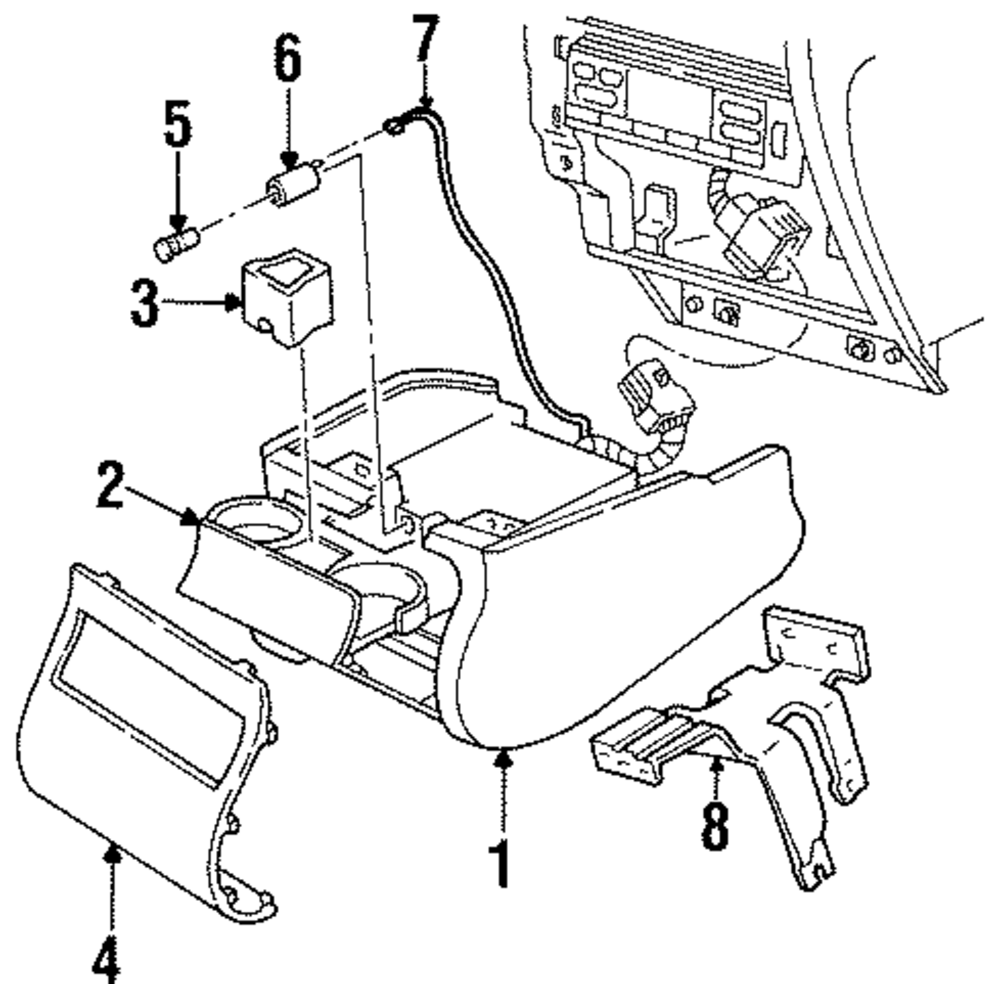 7
6
5
3
2
4
1
8