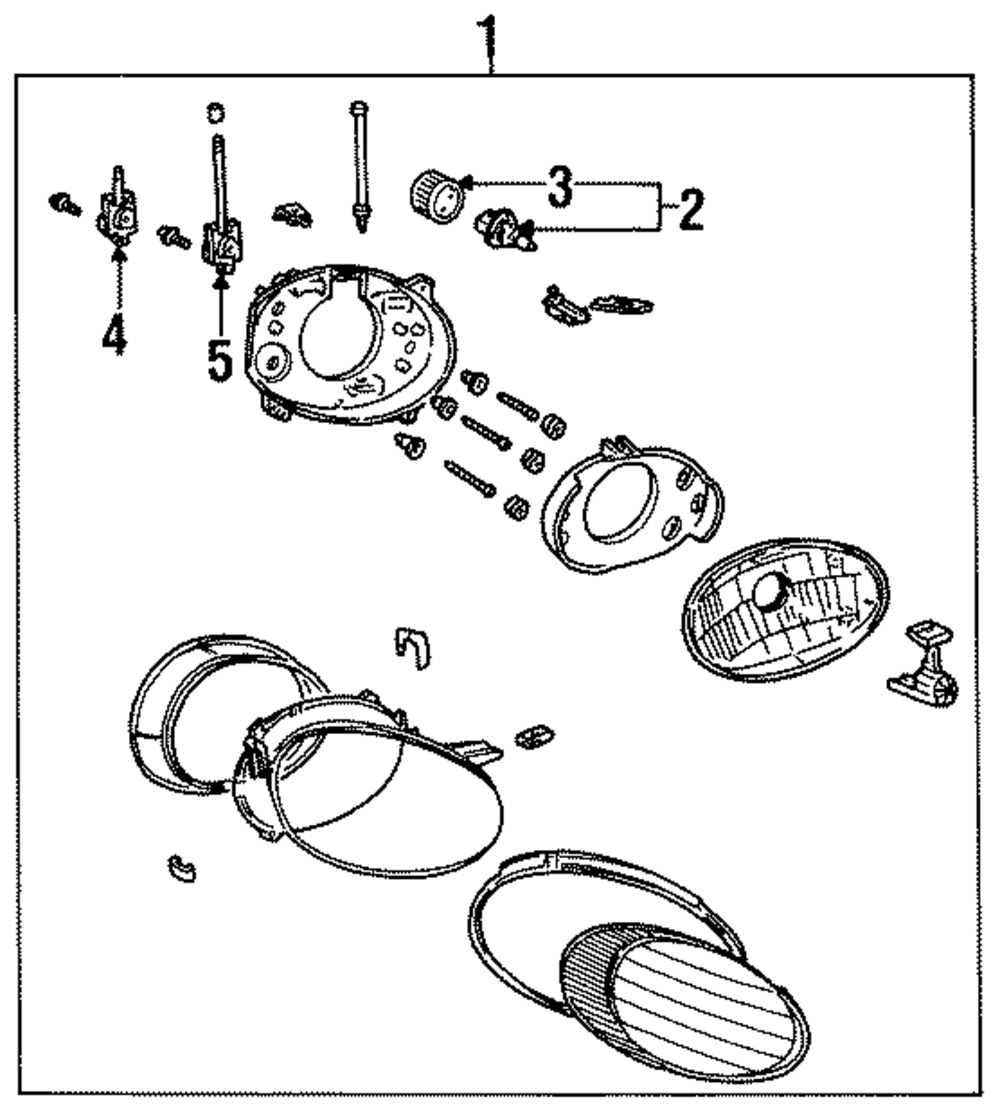 1
3
2
4
5