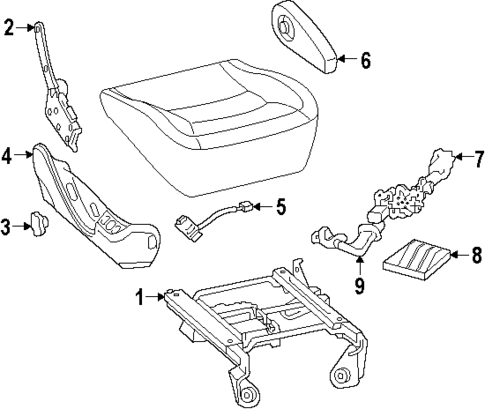 2
6
4
7
5
3
8
9
1