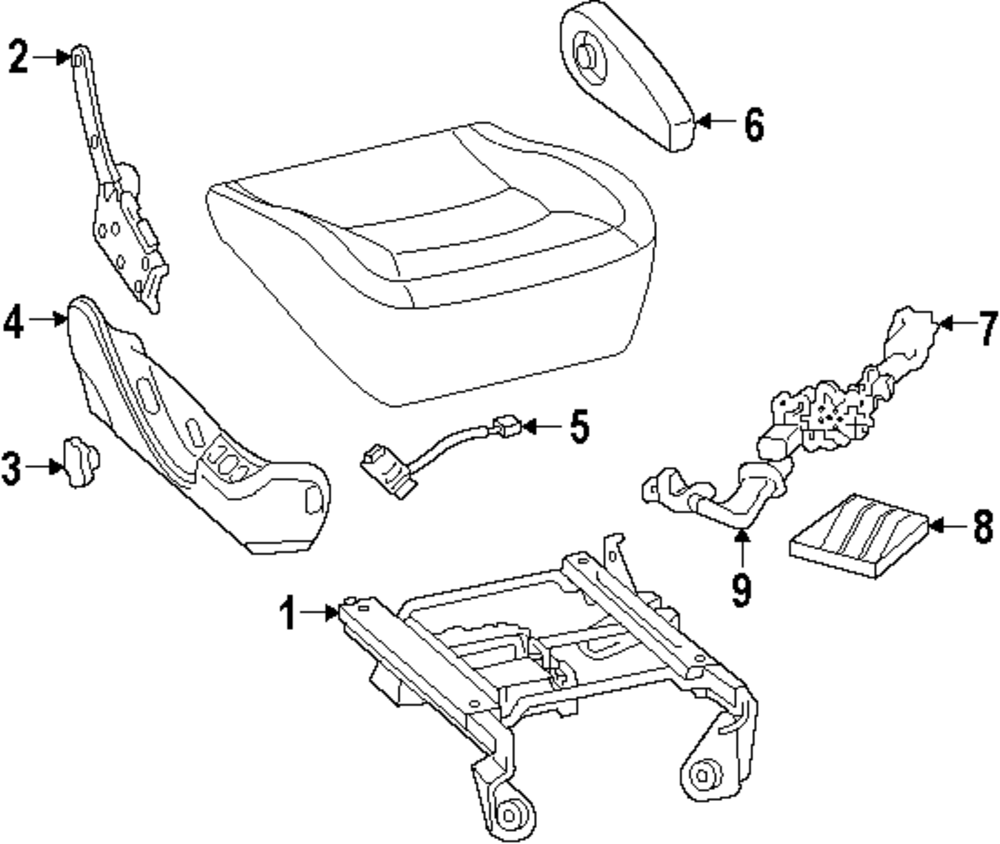 2
6
4
7
5
3
8
9
1