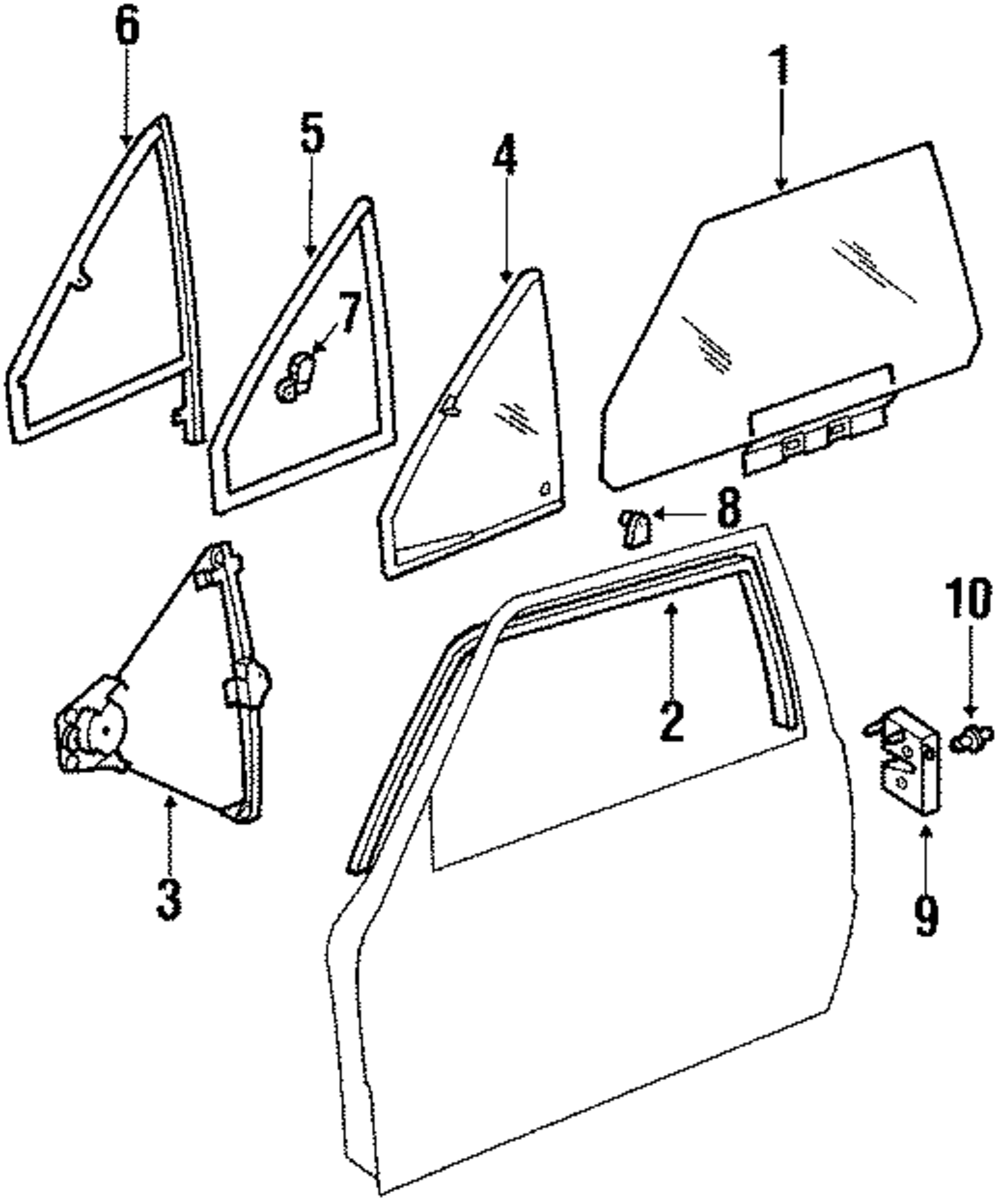 6
5
4
1
7
8
10
2
3
9