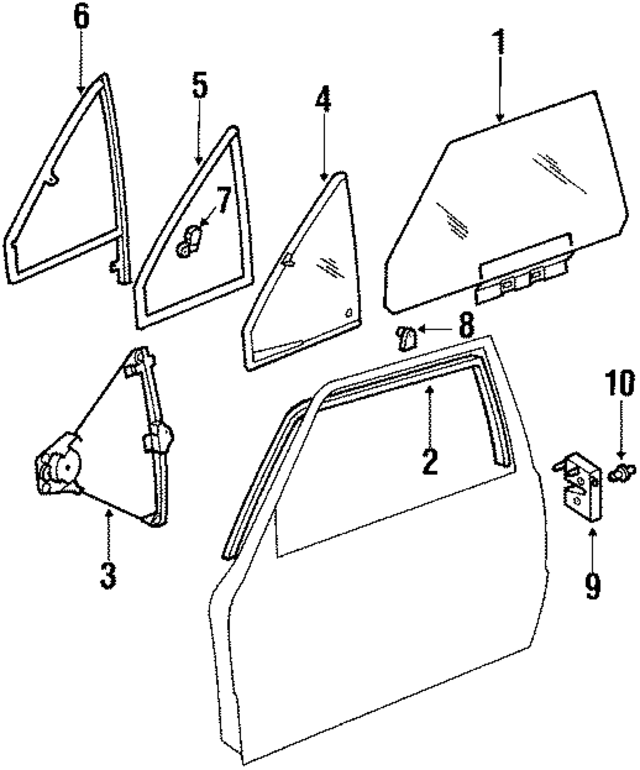 6
5
4
1
7
8
10
2
3
9