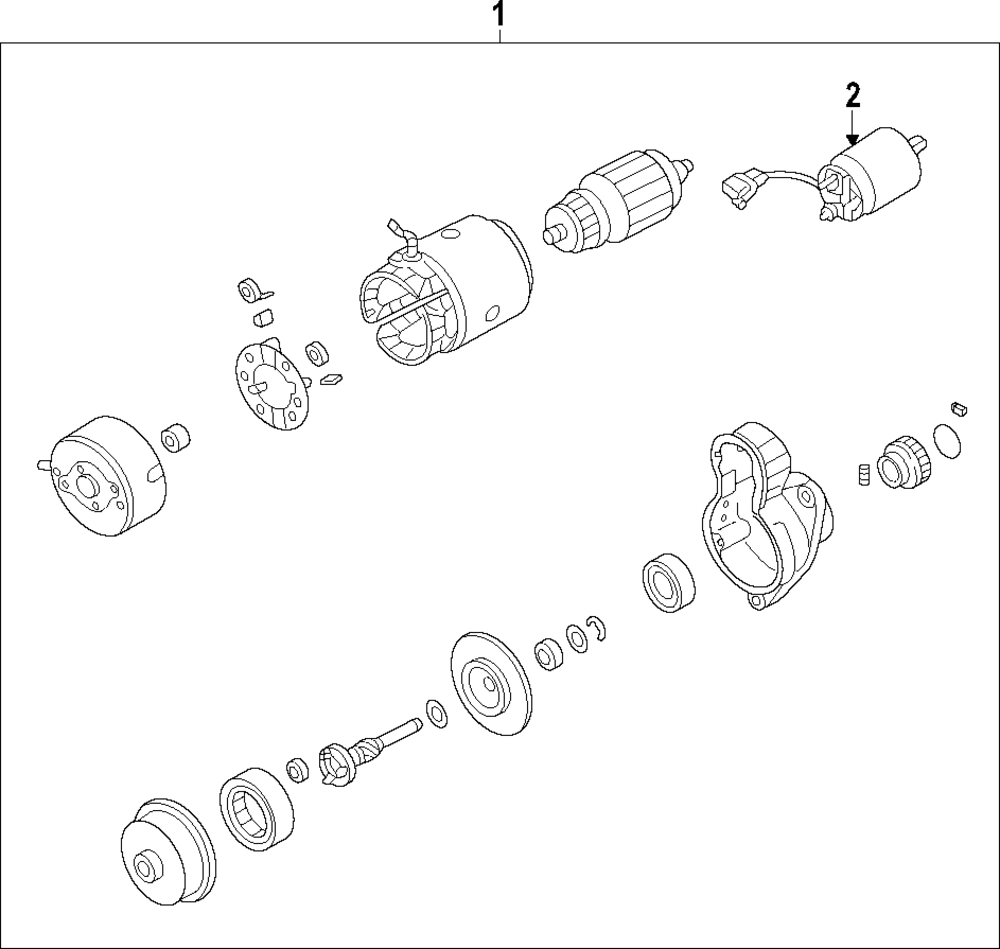 1
2