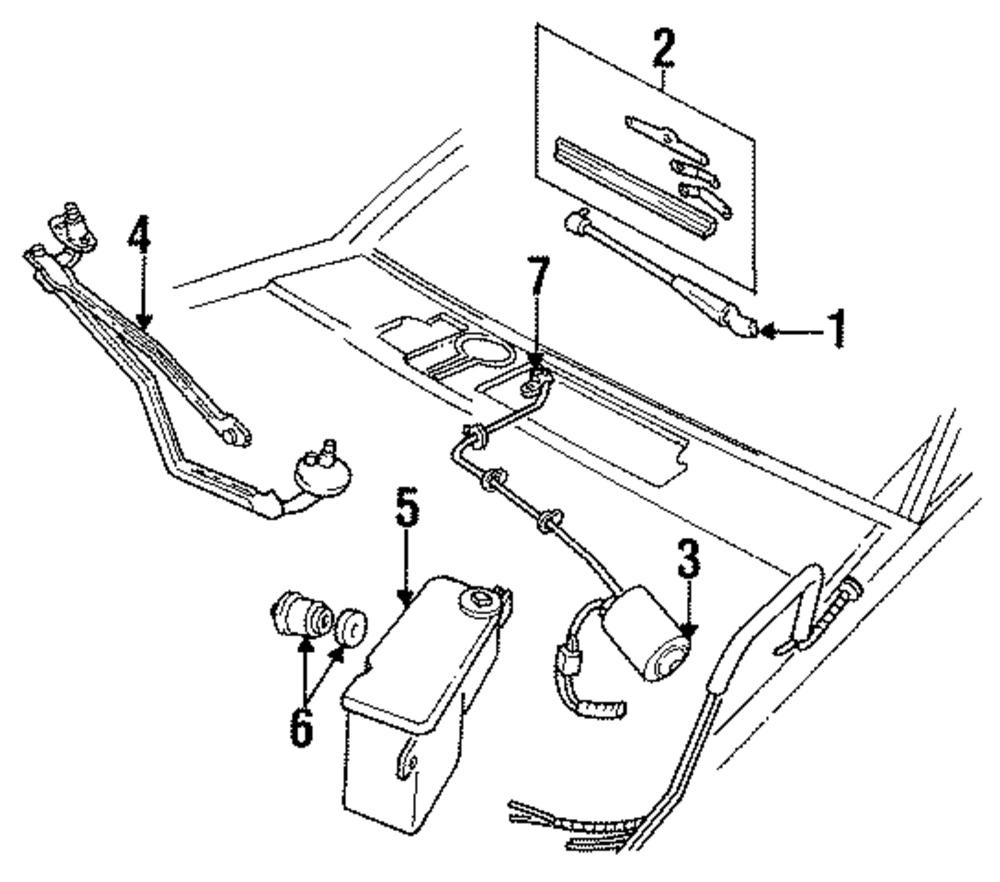 2
4
7
1
5
3
6