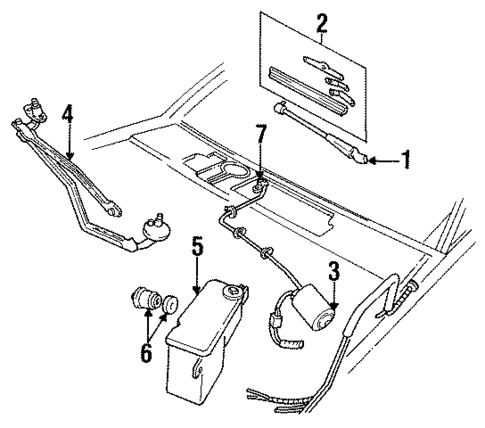 2
4
7
1
5
3
6