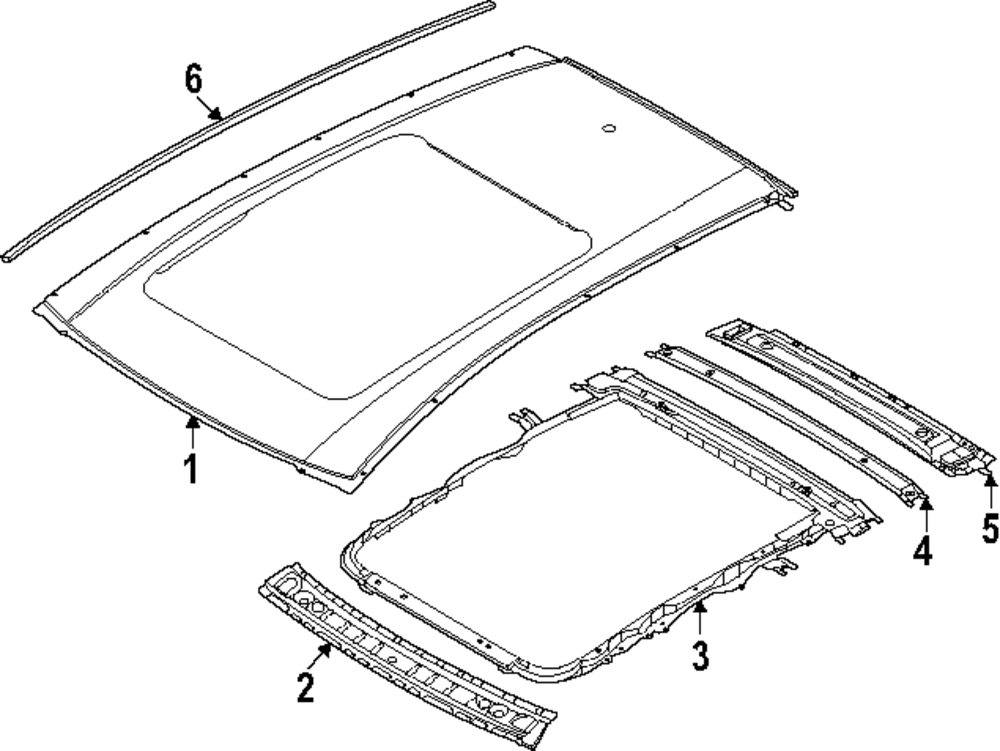 6
1
2
3
4
5