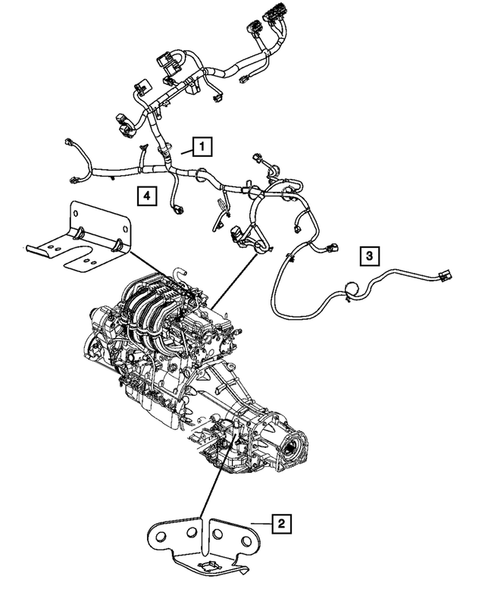 1
4
3
2