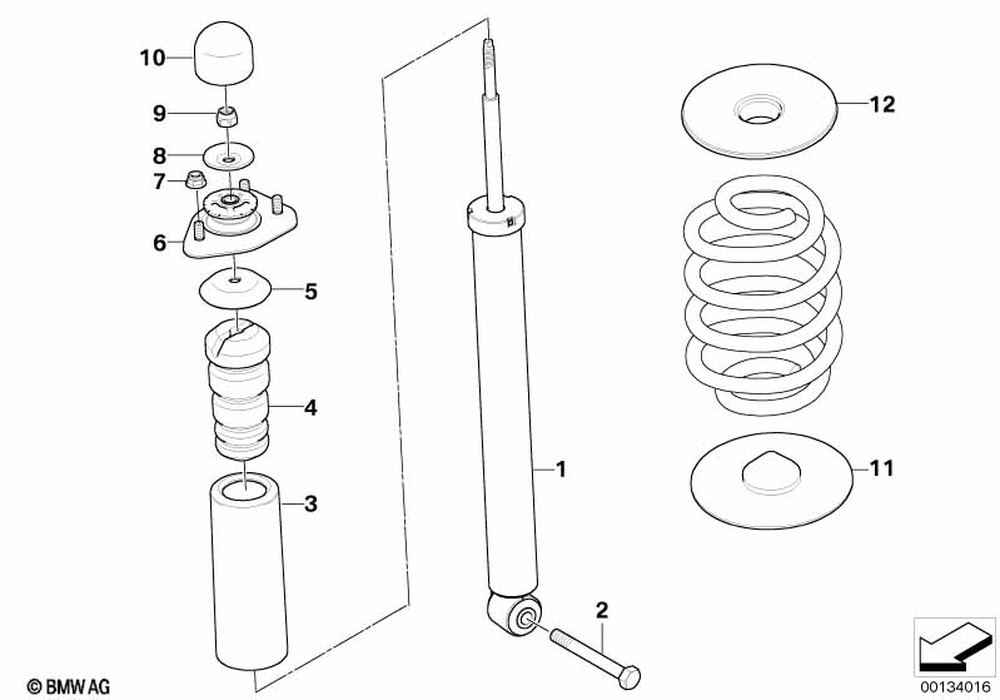 10
9
8
7
6
5
4
3
1
2
12
11
© BMW AG
00134016