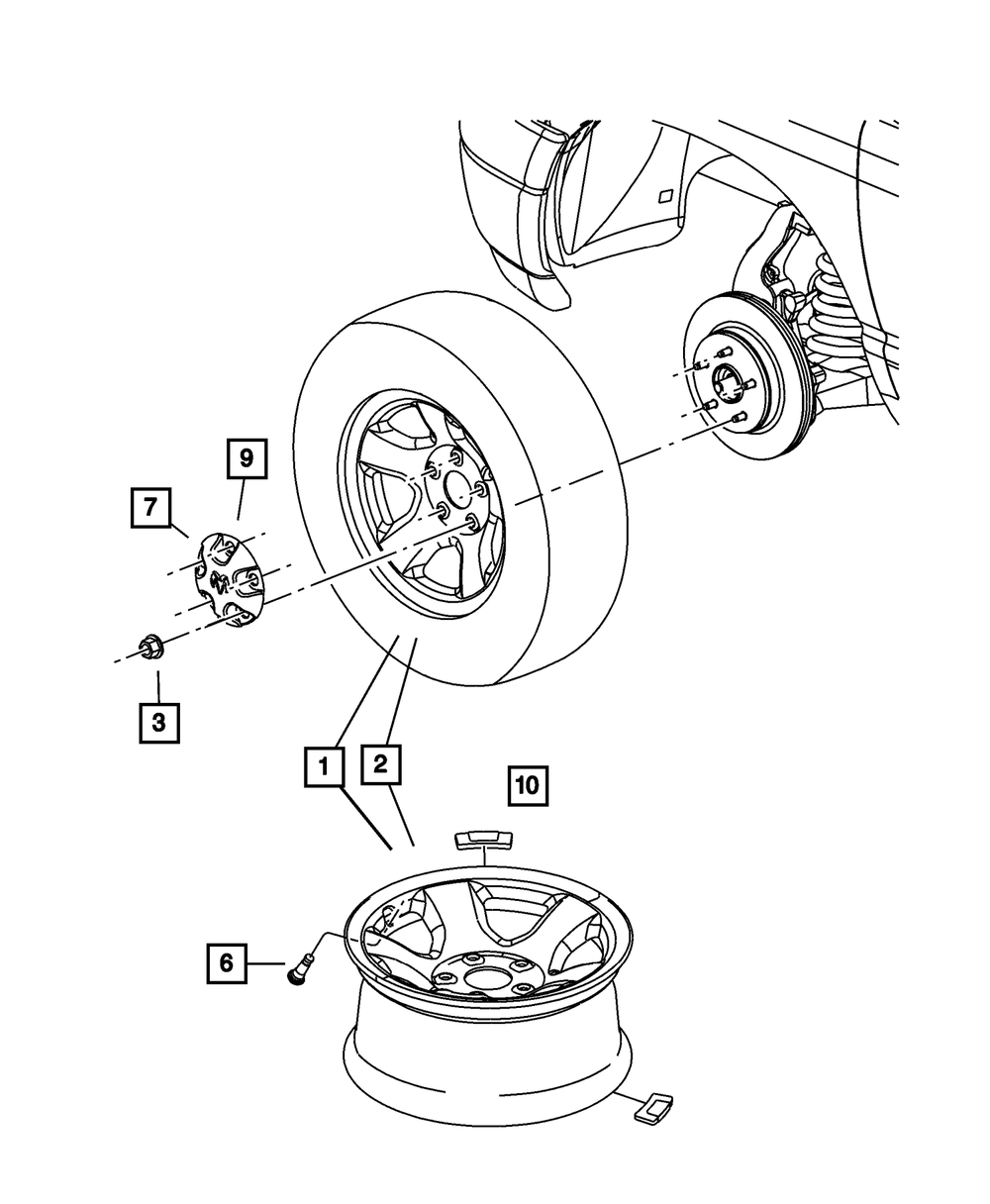 9
7
3
1
2
10
6