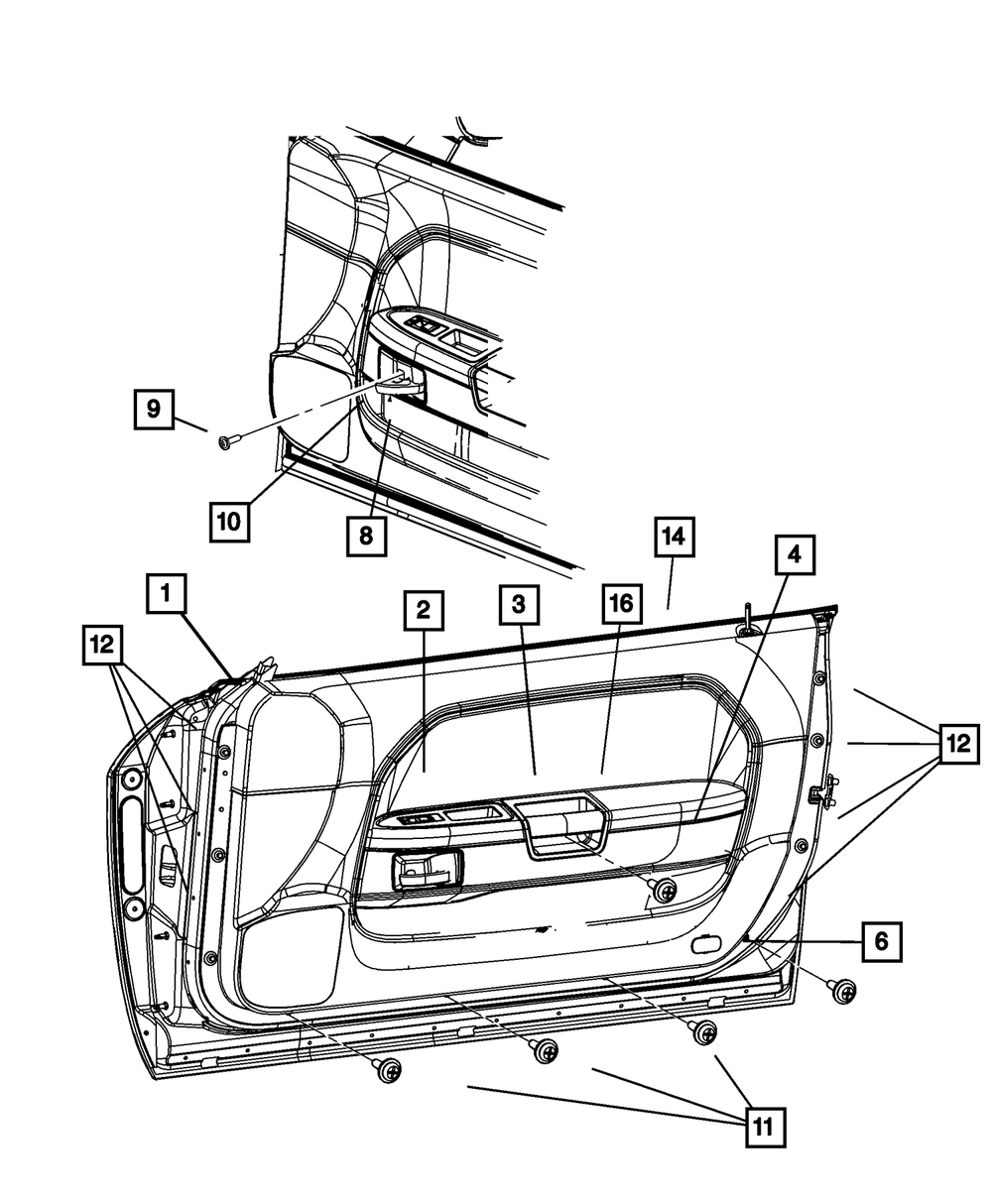 9
10
8
14
4
1
2
3
16
12
12
6
11