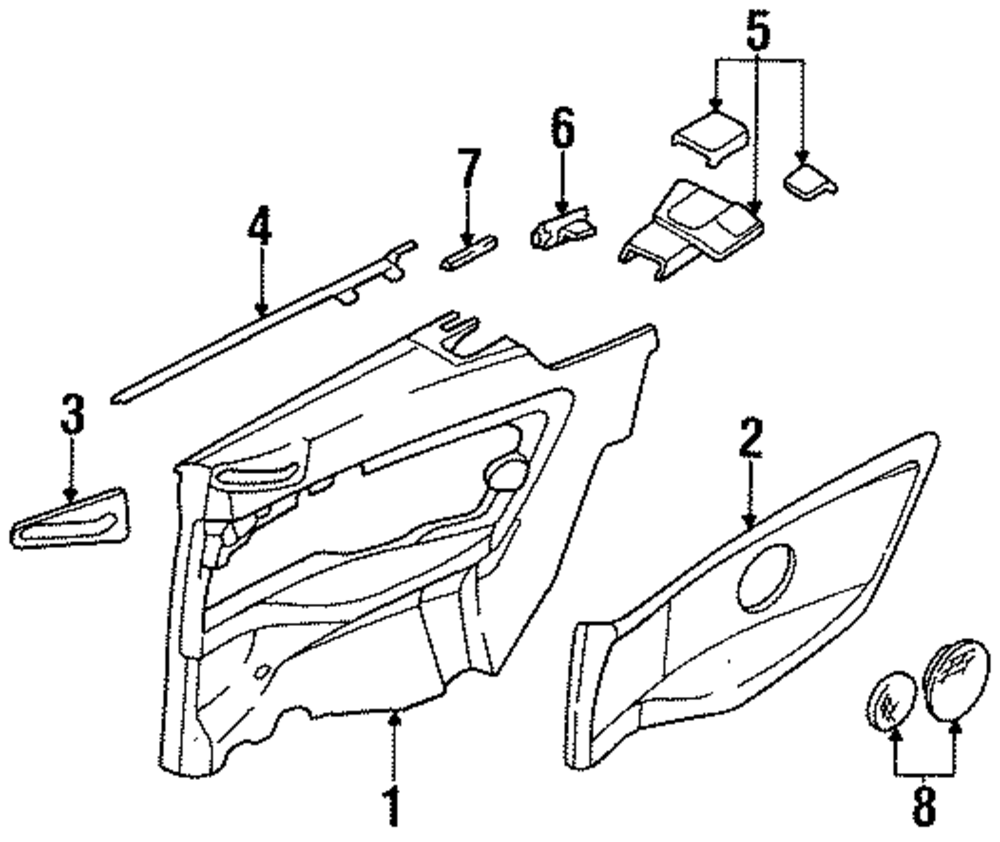 5
6
7
4
3
2
1
8