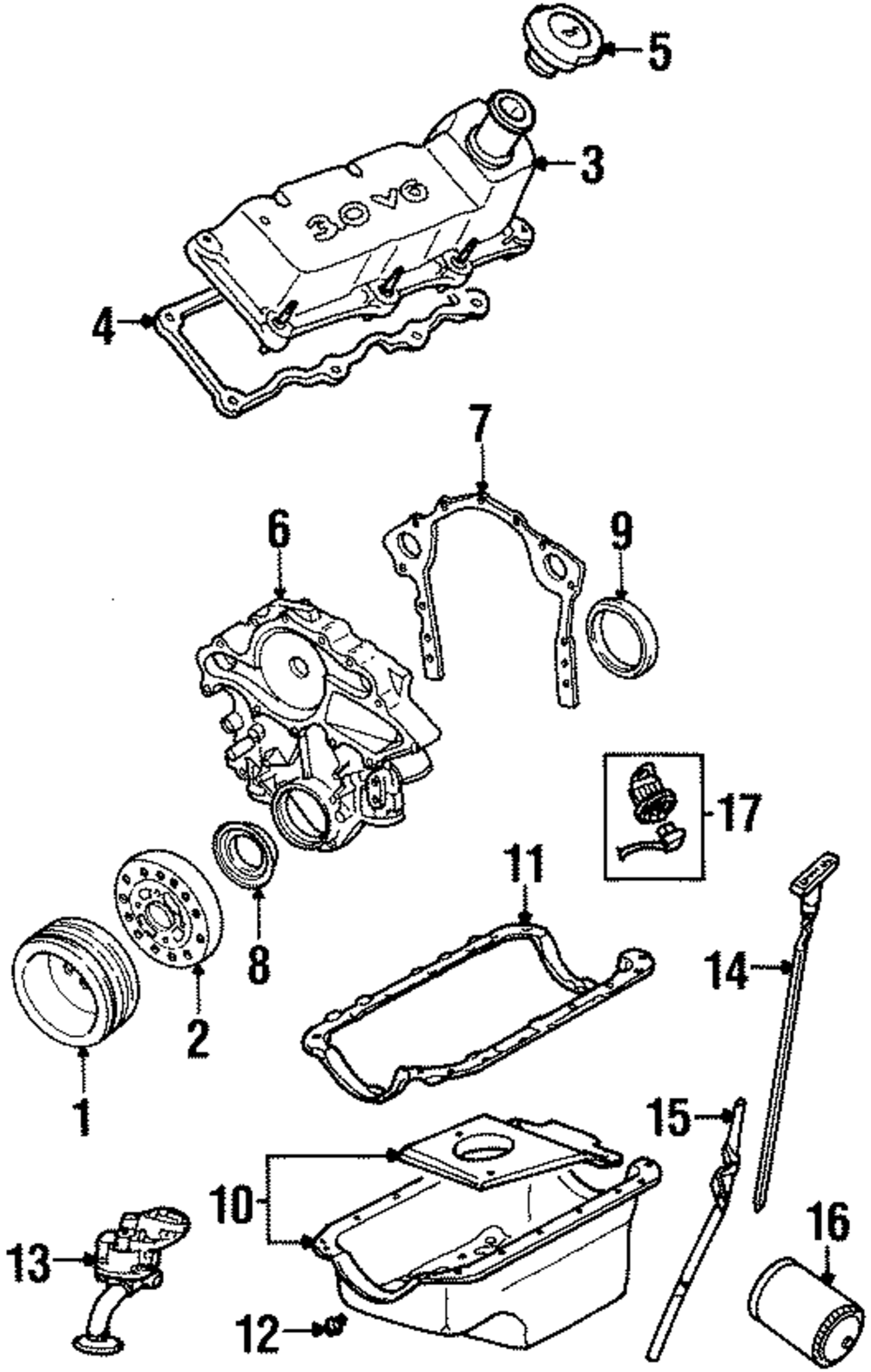 5
3
3.0 V6
4
7
6
9
17
11
8
2
14
1
15
10
16
13
12