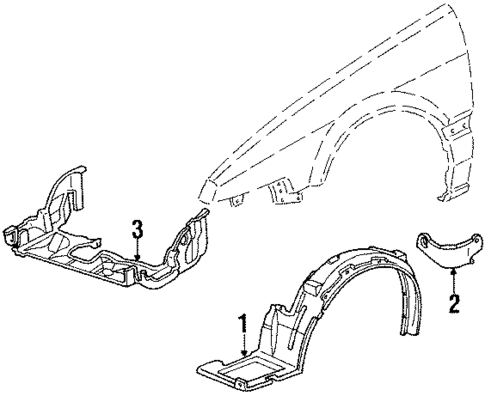 3
2
1