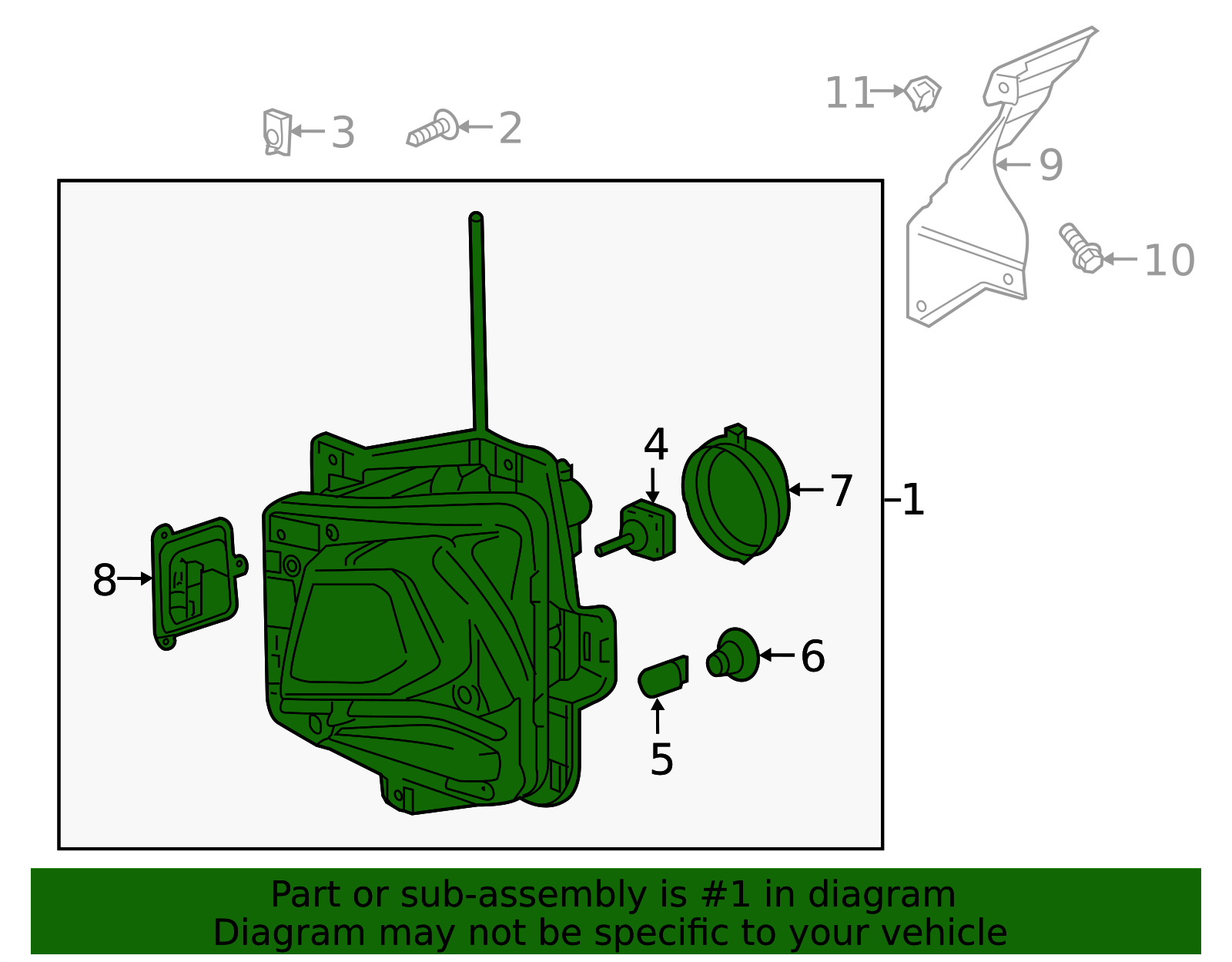 11
3
2
9
10
4
7
1
8
6
5

Part or sub-assembly is #1 in diagram
Diagram may not be specific to your vehicle