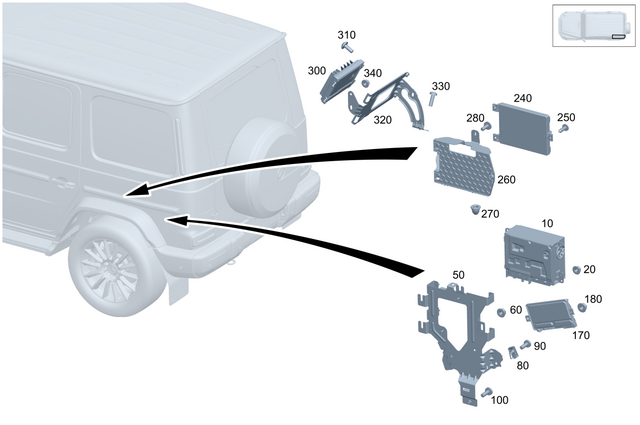 310
300
340
330
320
240
280
250
260
270
10
20
50
60
180
170
90
80
100