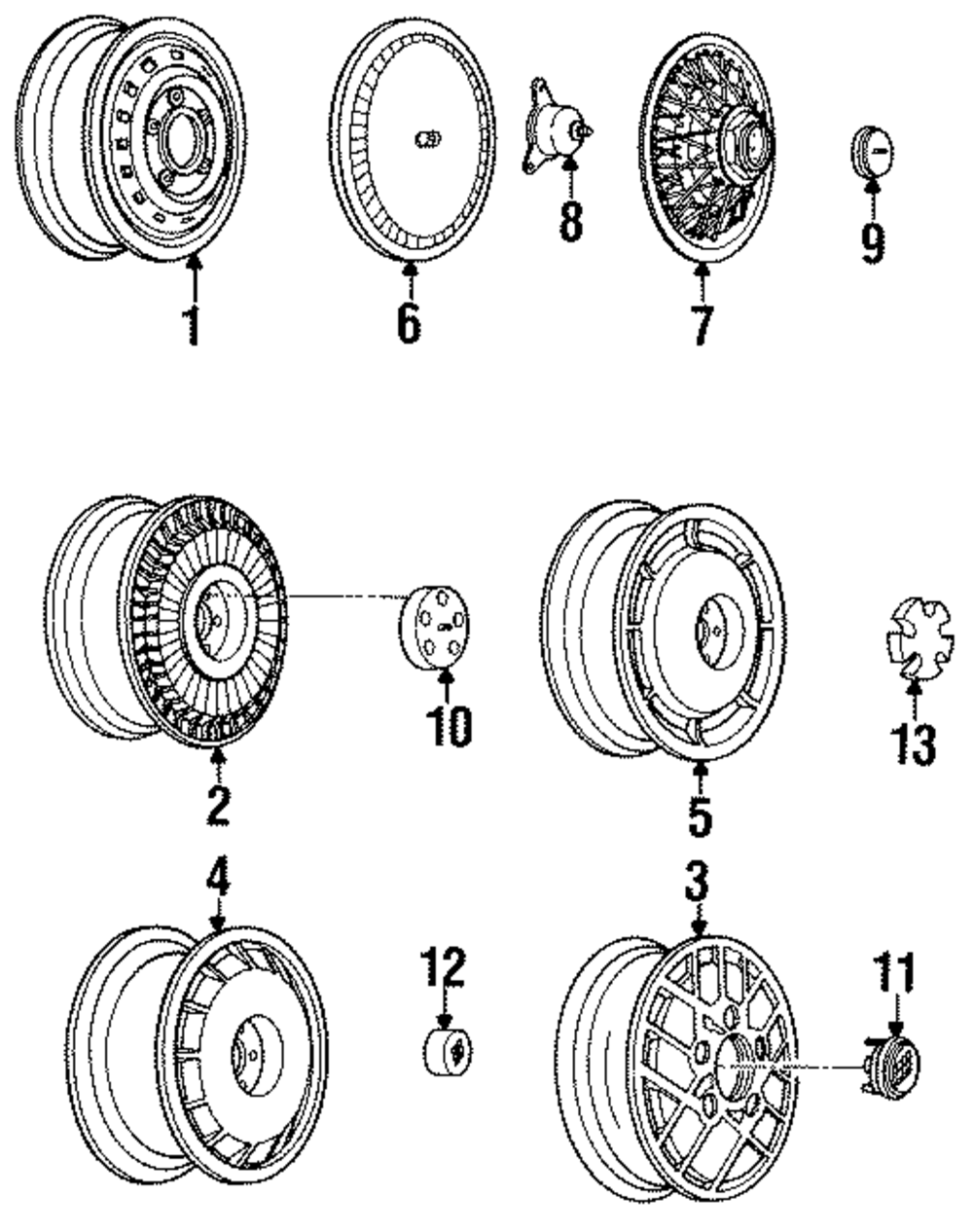 1
6
8
7
9
2
10
5
13
4
12
3
11