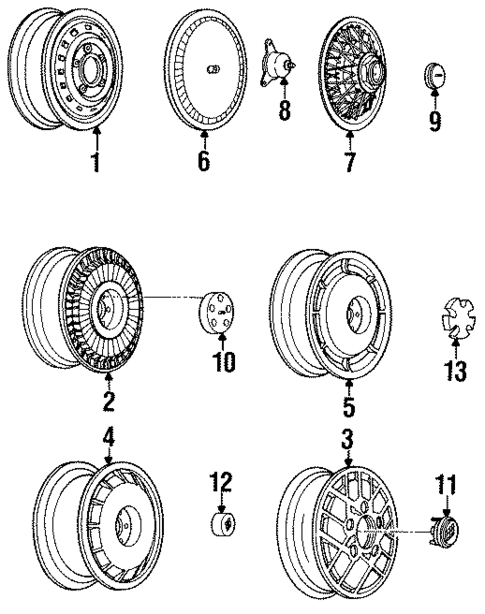 1
6
8
7
9
2
10
5
13
4
12
3
11