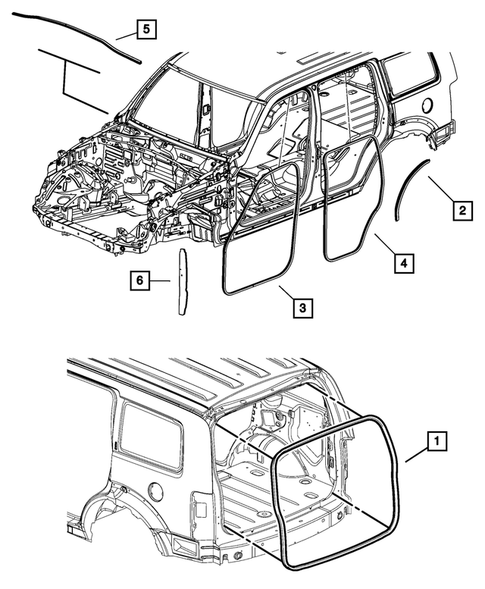 5
2
4
6
3
1