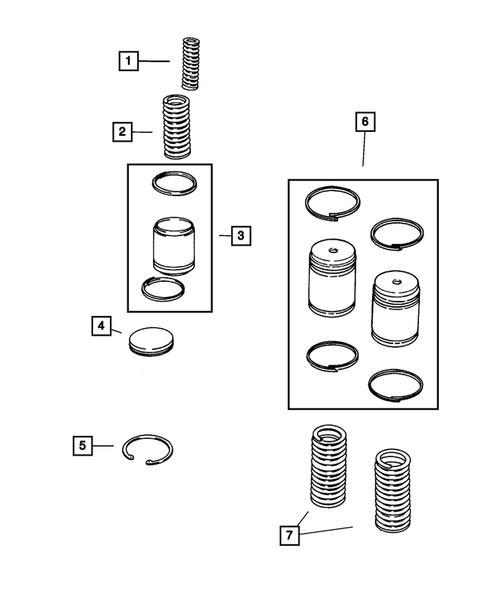 1
2
3
4
5
6
7