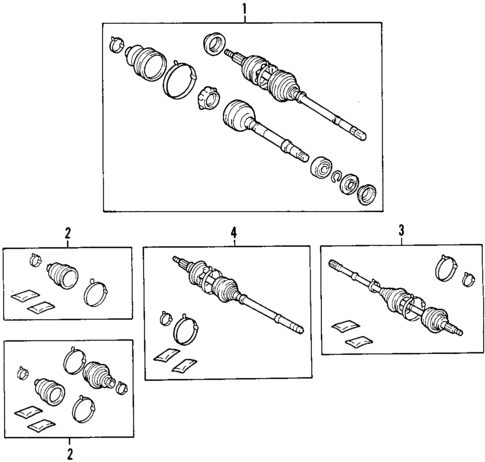 1

2

4

3

2