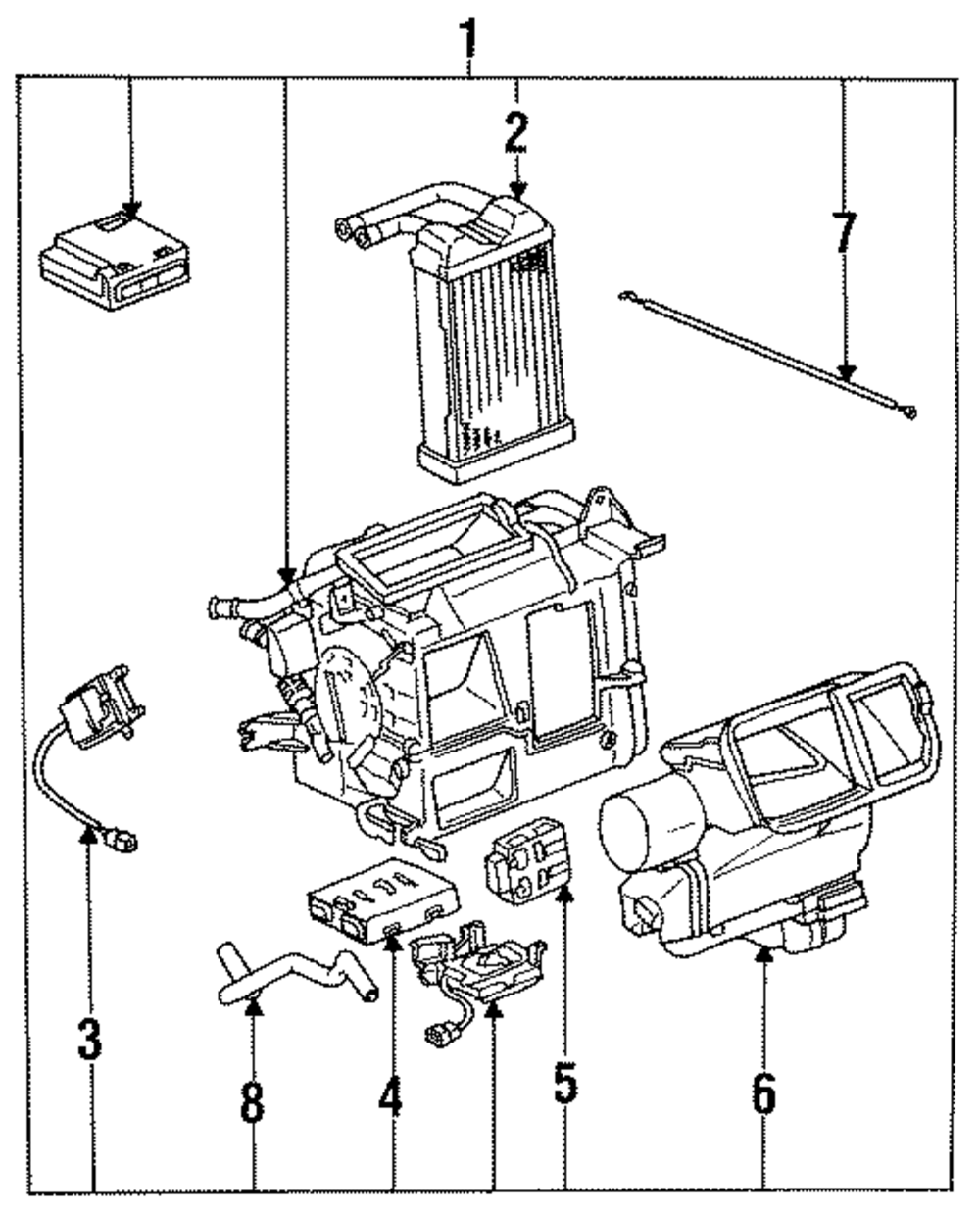 1
2
7
3
8
4
5
6