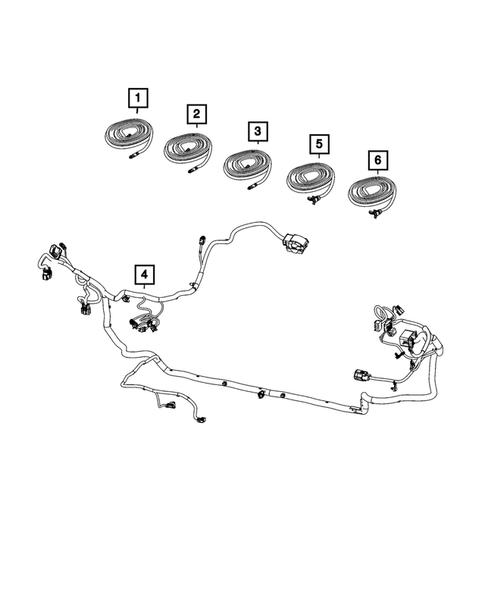 1
2
3
5
6
4