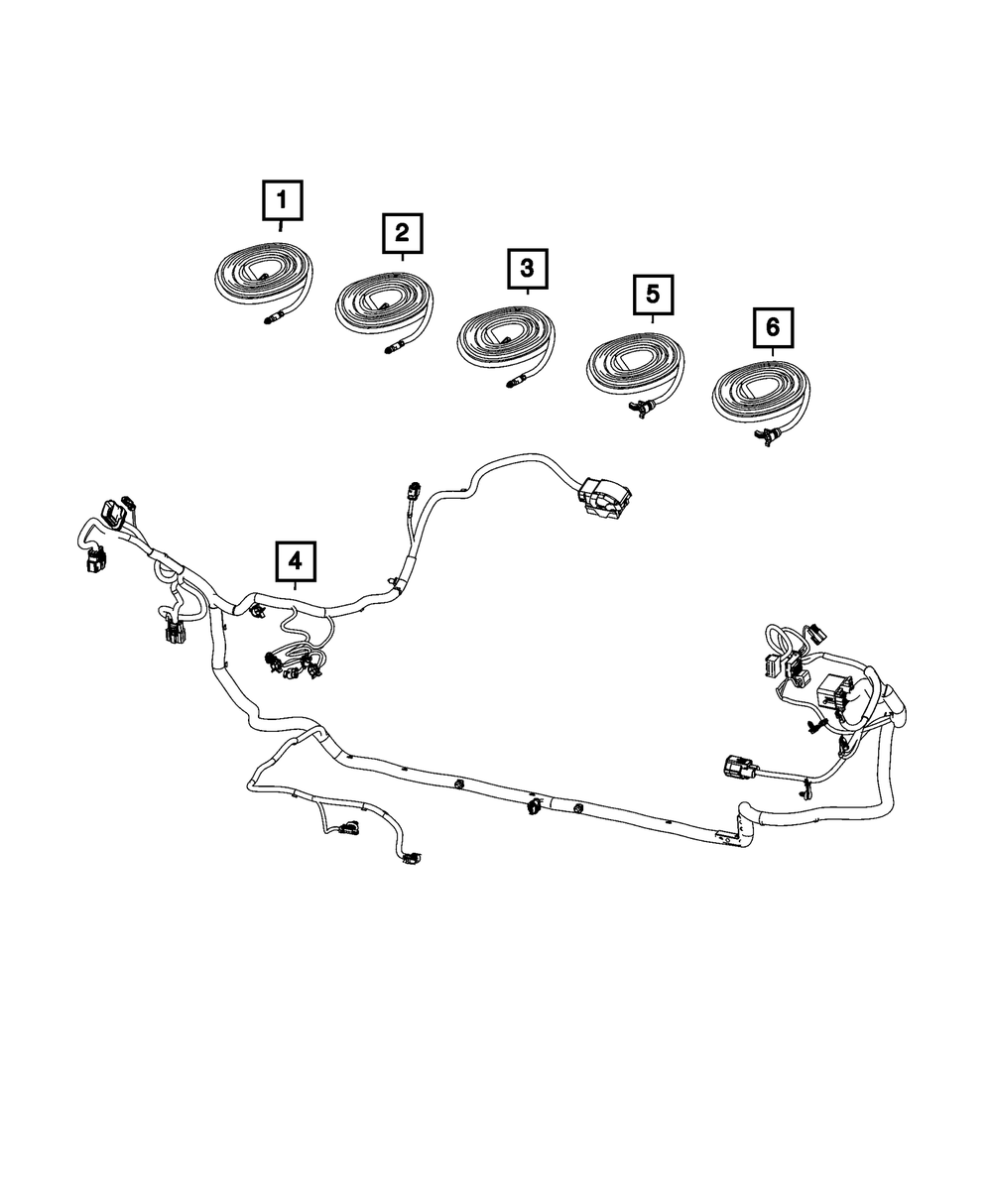 1
2
3
5
6
4