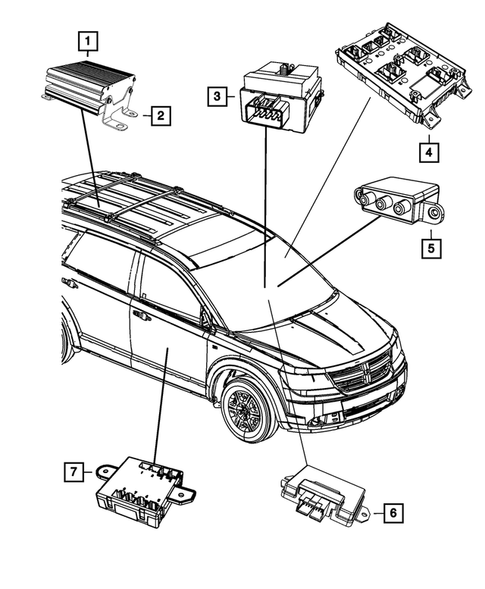 1
2
3
4
5
7
6