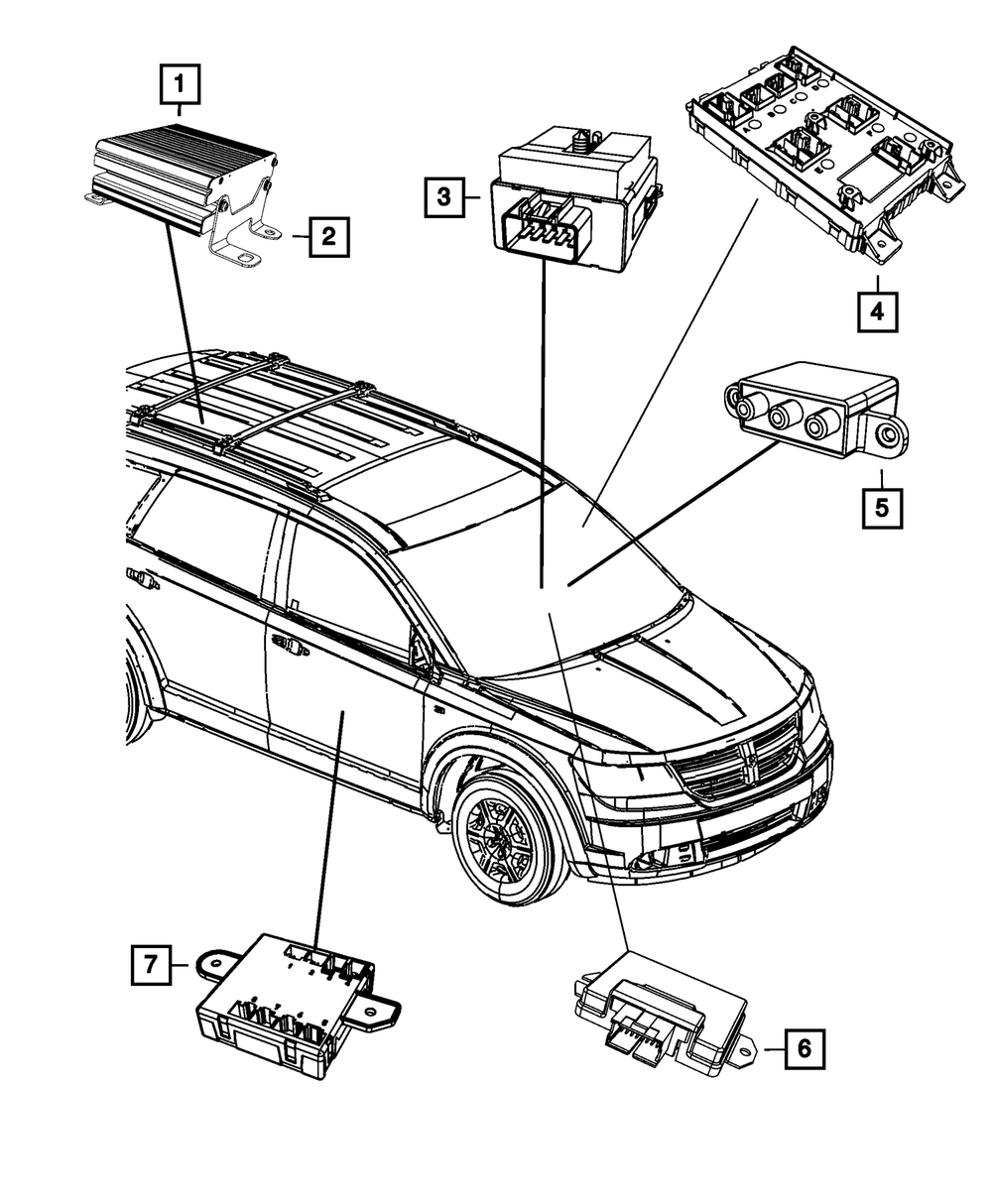 1
2
3
4
5
6
7