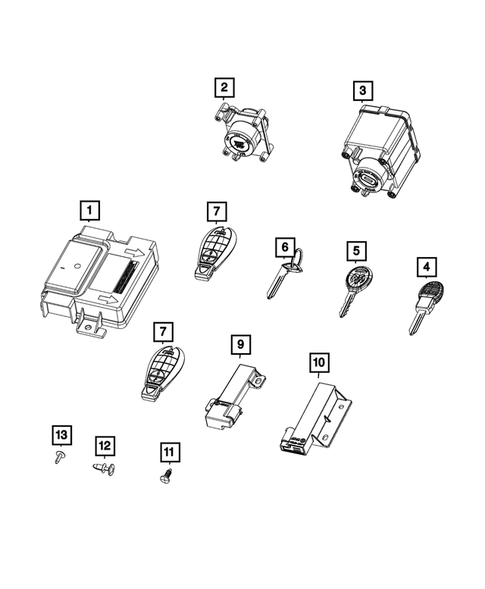 2
3
1
7
6
5
4
7
9
10
13
12
11