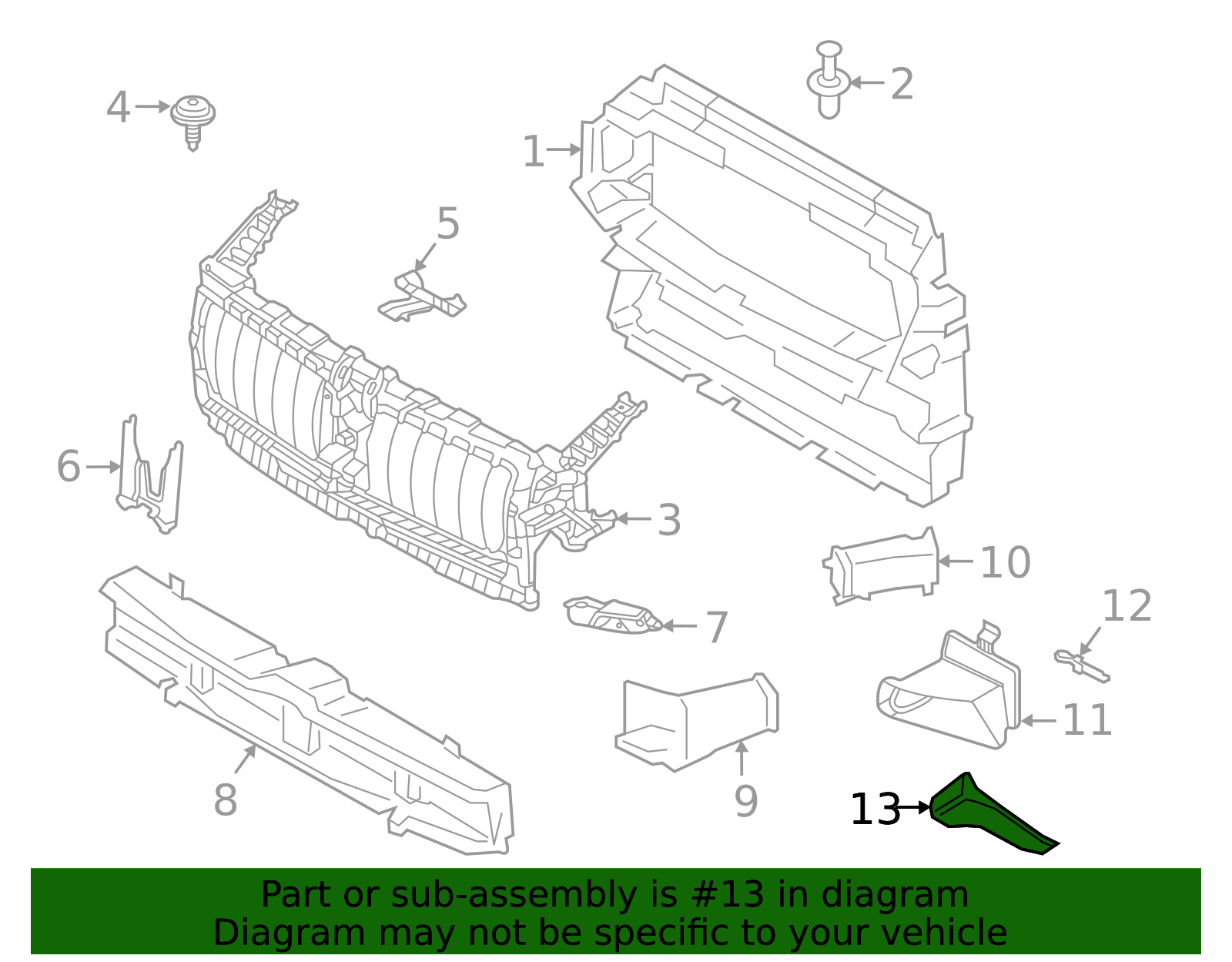 4
2
1
5
6
3
10
12
7
11
8
9
13

Part or sub-assembly is #13 in diagram
Diagram may not be specific to your vehicle