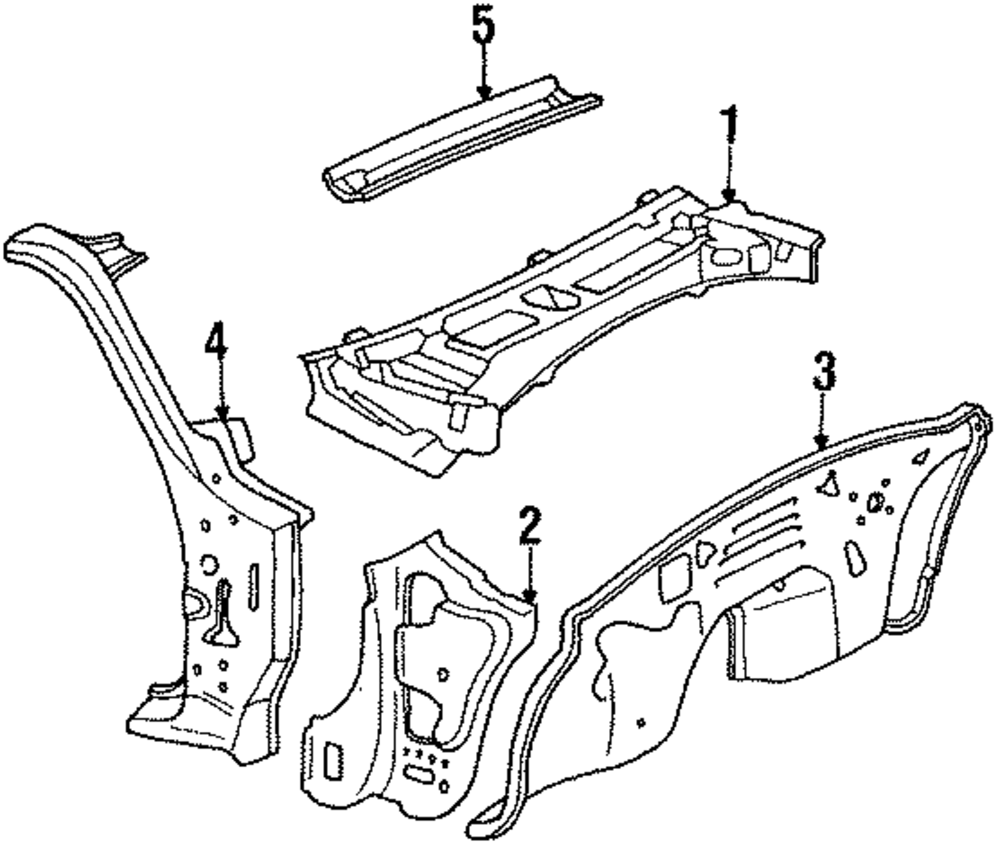 5
1
4
3
2