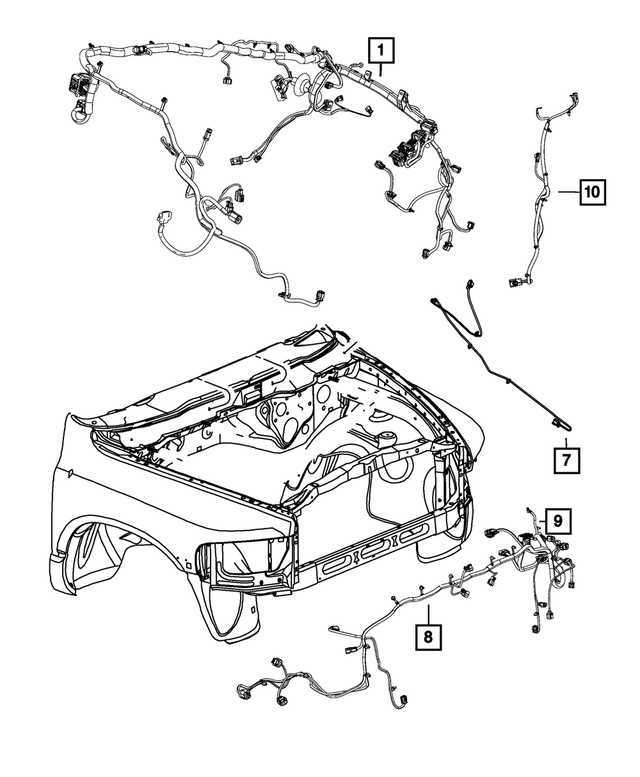 1
10
7
9
8