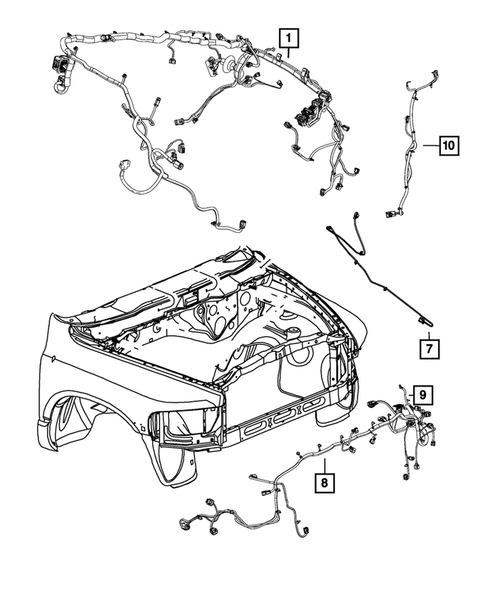 1
10
7
9
8