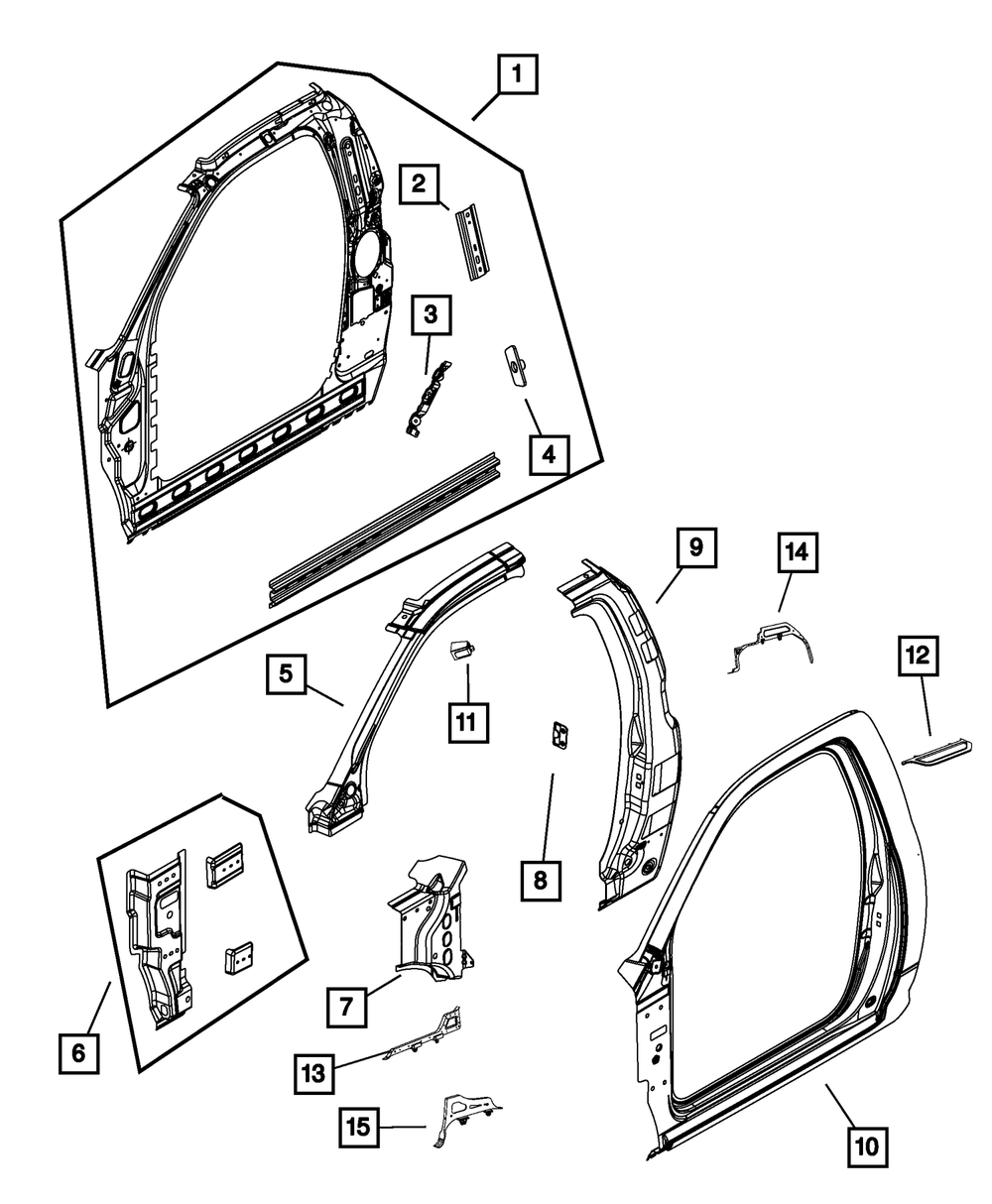 1
2
3
4
9
14
5
11
12
8
6
7
13
15
10